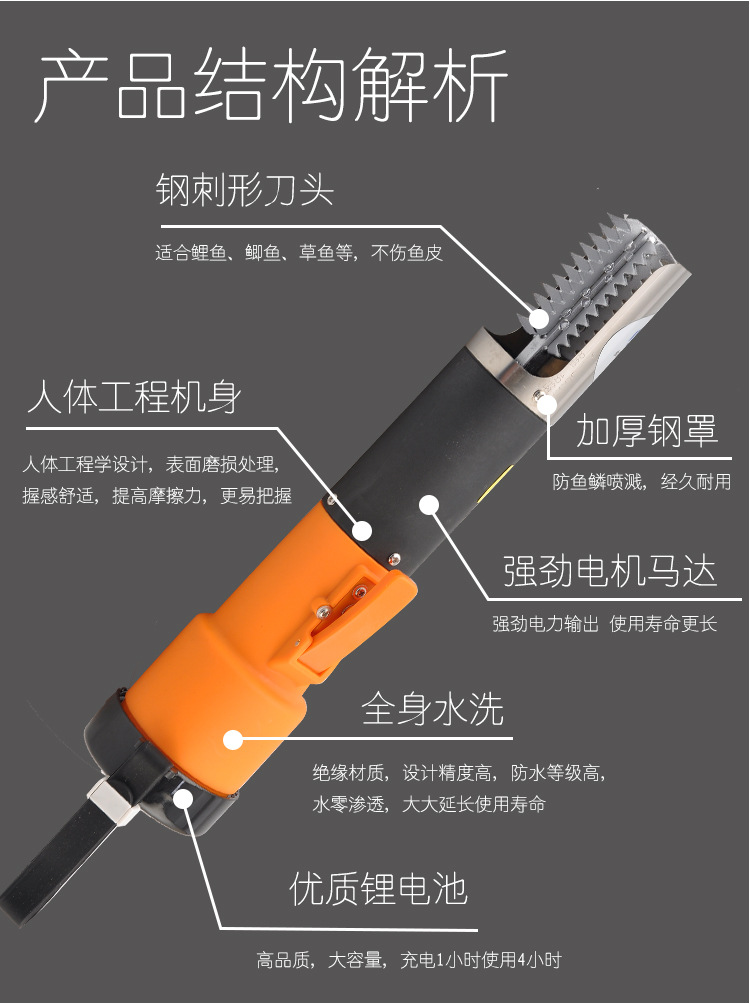 产品结构解析

钢刺形刀头

适合鲤鱼、鲫鱼、草鱼等，不伤鱼皮

人体工程机身

人体工程学设计，表面磨损处理，握感舒适，提高摩擦力，更易把握

加厚钢罩

防鱼鳞喷溅，经久耐用

强劲电机马达

强劲电力输出 使用寿命更长

全身水洗

绝缘材质，设计精度高，防水等级高，水零渗透，大大延长使用寿命

优质锂电池

高品质，大容量，充电1小时使用4小时