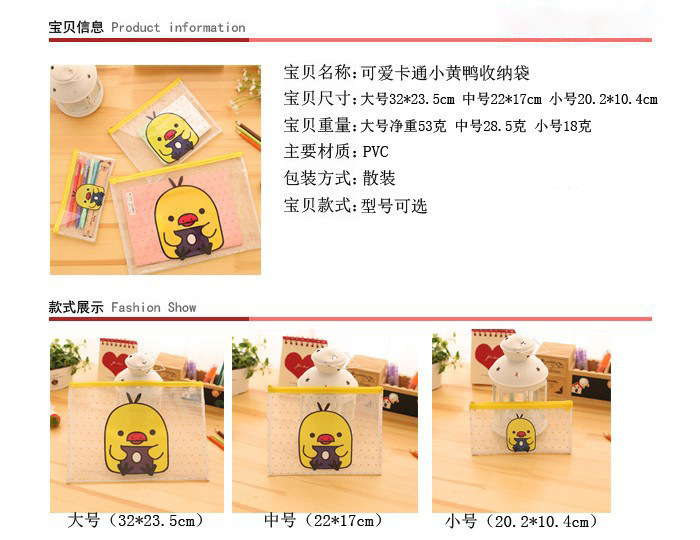 宝贝信息 Product information

宝贝名称：可爱卡通小黄鸭收纳袋
宝贝尺寸：大号32*23.5cm 中号22*17cm 小号20.2*10.4cm
宝贝重量：大号净重53克 中号28.5克 小号18克
主要材质：PVC
包装方式：散装
宝贝款式：型号可选

款式展示 Fashion Show

大号（32*23.5cm）

中号（22*17cm）

小号（20.2*10.4cm）