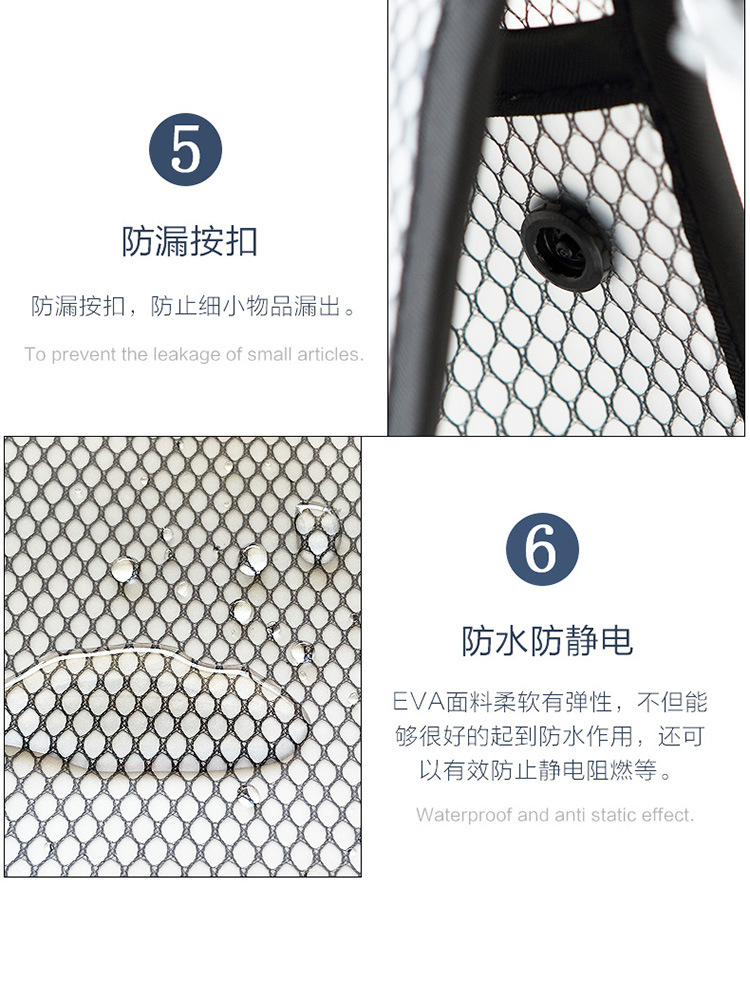 5

防漏按扣

防漏按扣，防止细小物品漏出。

To prevent the leakage of small articles.

6

防水防静电

EVA面料柔软有弹性，不但能够很好的起到防水作用，还可以有效防止静电阻燃等。

Waterproof and anti static effect.