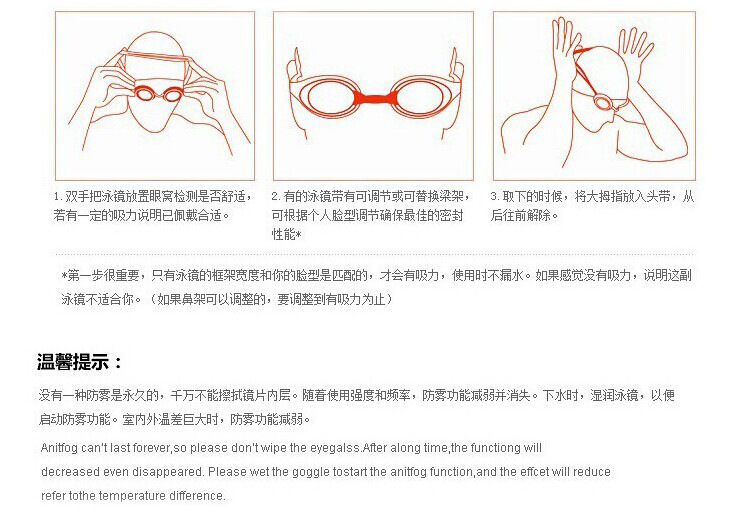 1. 双手把泳镜放置眼窝检测是否舒适，若有一定的吸力说明已佩戴合适。

2. 有的泳镜带有可调节或可替换梁架，可根据个人脸型调节确保最佳的密封性能*

3. 取下的时候，将大拇指放入头带，从后往前解除。

*第一步很重要，只有泳镜的框架宽度和你的脸型是匹配的，才会有吸力，使用时不漏水。如果感觉没有吸力，说明这副泳镜不适合你。（如果鼻架可以调整的，要调整到有吸力为止）

温馨提示：

没有一种防雾是永久的，千万不能擦拭镜片内层。随着使用强度和频率，防雾功能减弱并消失。下水时，湿润泳镜，以便启动防雾功能。室内外温差巨大时，防雾功能减弱。

Anitfog can't last forever,so please don't wipe the eyegalss.After along time,the functiong will decreased even disappeared. Please wet the goggle tostart the anitfog function,and the effcet will reduce refer tothe temperature difference.