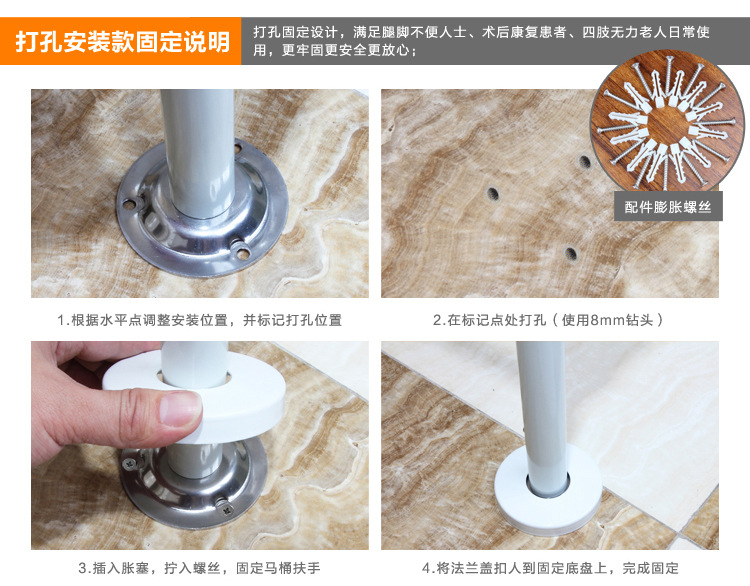 打孔安装款固定说明

打孔固定设计，满足腿脚不便人士、术后康复患者、四肢无力老人日常使用，更牢固更安全更放心；

配件膨胀螺丝

1.根据水平点调整安装位置，并标记打孔位置

2.在标记点处打孔（使用8mm钻头）

3.插入胀塞，拧入螺丝，固定马桶扶手

4.将法兰盖扣人到固定底盘上，完成固定