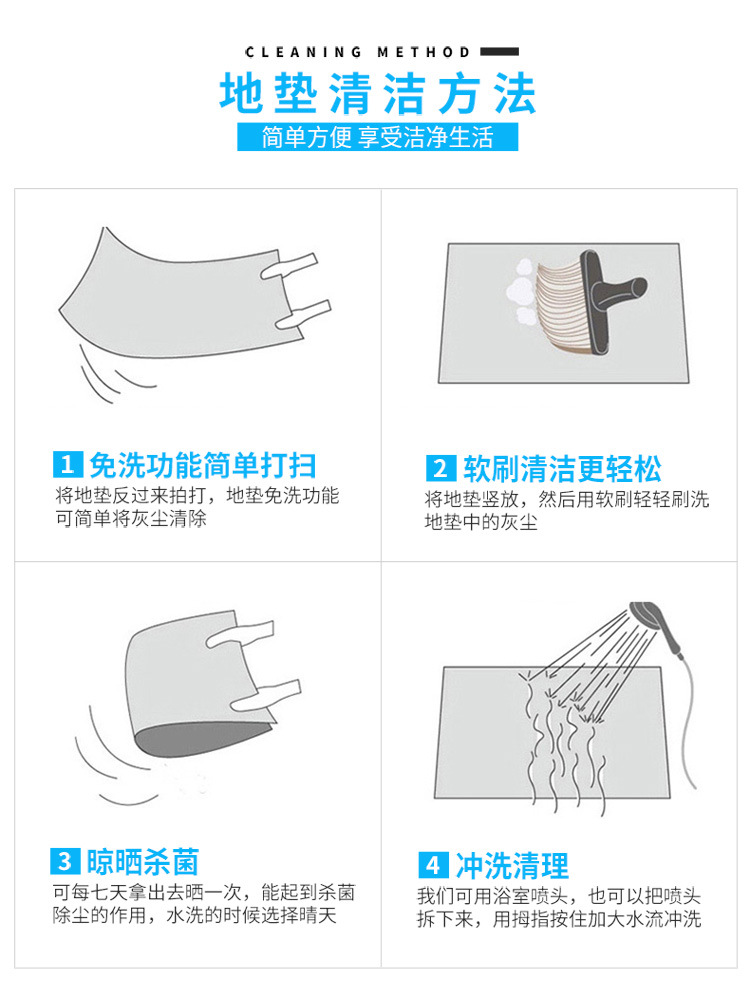 CLEANING METHOD

地垫清洁方法

简单方便 享受洁净生活

1 免洗功能简单打扫

将地垫反过来拍打，地垫免洗功能可简单将灰尘清除

2 软刷清洁更轻松

将地垫竖放，然后用软刷轻轻刷洗地垫中的灰尘

3 晾晒杀菌

可每七天拿出去晒一次，能起到杀菌除尘的作用，水洗的时候选择晴天

4 冲洗清理

我们可用浴室喷头，也可以把喷头拆下来，用拇指按住加大水流冲洗