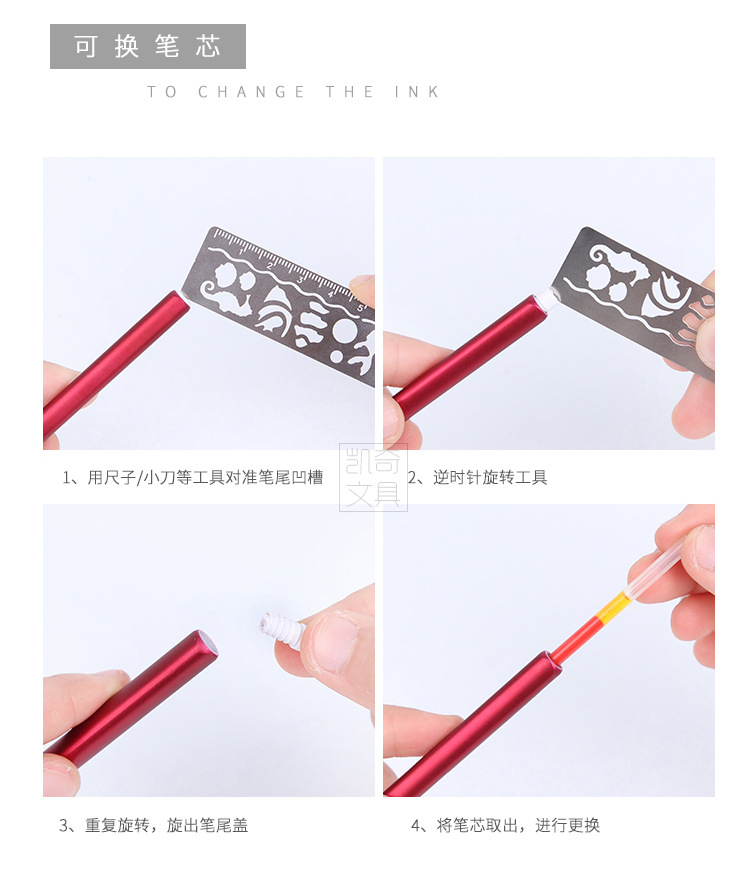 可换笔芯

TO CHANGE THE INK

1、用尺子/小刀等工具对准笔尾凹槽

凯奇文具

2、逆时针旋转工具

3、重复旋转，旋出笔尾盖

4、将笔芯取出，进行更换