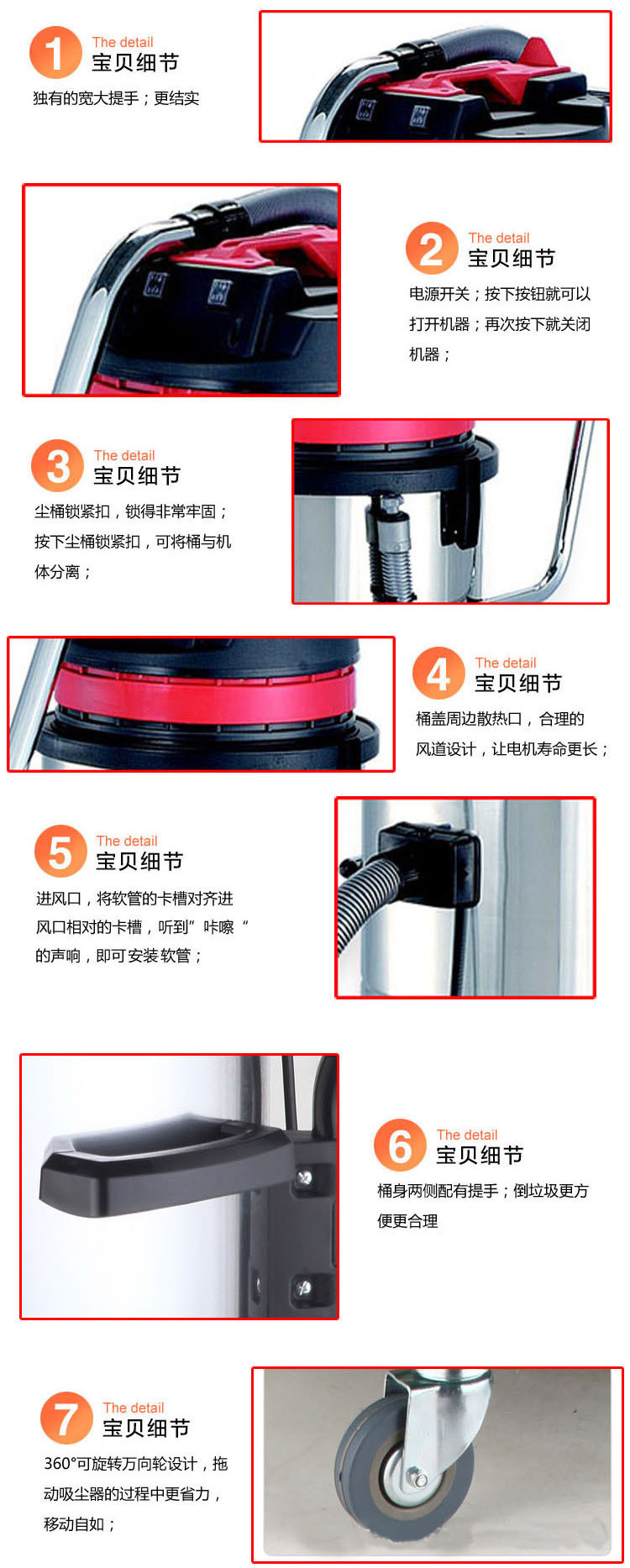 1
The detail
宝贝细节
独有的宽大提手；更结实

2
The detail
宝贝细节
电源开关；按下按钮就可以打开机器；再次按下就关闭机器；

3
The detail
宝贝细节
尘桶锁紧扣，锁得非常牢固；按下尘桶锁紧扣，可将桶与机体分离；

4
The detail
宝贝细节
桶盖周边散热口，合理的风道设计，让电机寿命更长；

5
The detail
宝贝细节
进风口，将软管的卡槽对齐进风口相对的卡槽，听到”咔嚓“的声响，即可安装软管；

6
The detail
宝贝细节
桶身两侧配有提手；倒垃圾更方便更合理

7
The detail
宝贝细节
360°可旋转万向轮设计，拖动吸尘器的过程中更省力，移动自如；