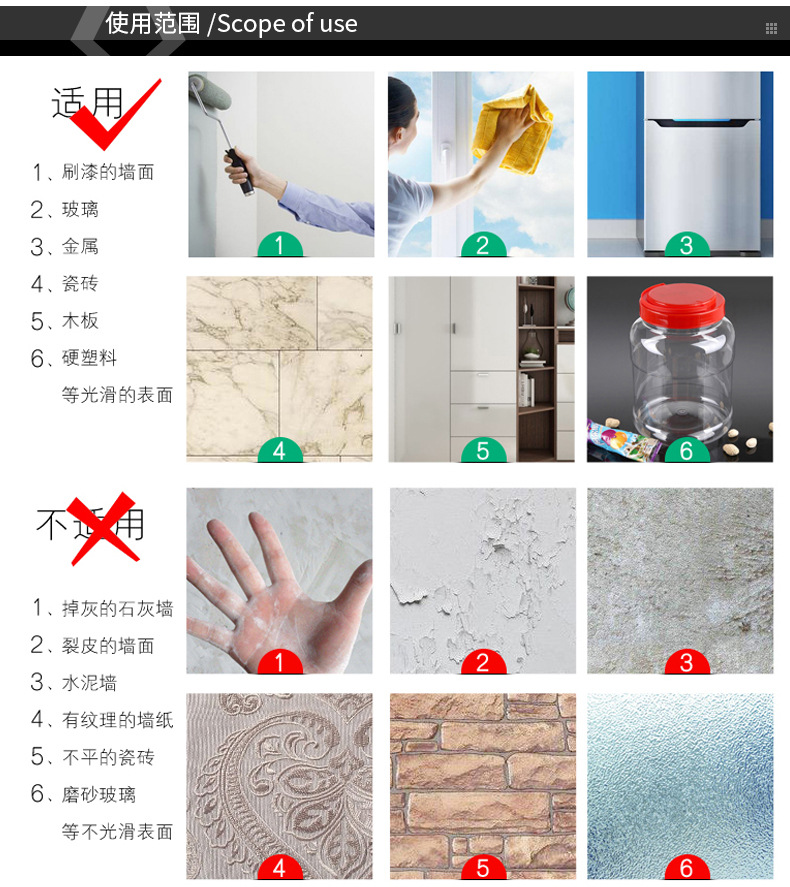 使用范围 /Scope of use

适用

1、刷漆的墙面
2、玻璃
3、金属
4、瓷砖
5、木板
6、硬塑料
等光滑的表面

1
2
3
4
5
6

不适用

1、掉灰的石灰墙
2、裂皮的墙面
3、水泥墙
4、有纹理的墙纸
5、不平的瓷砖
6、磨砂玻璃
等不光滑表面

1
2
3
4
5
6