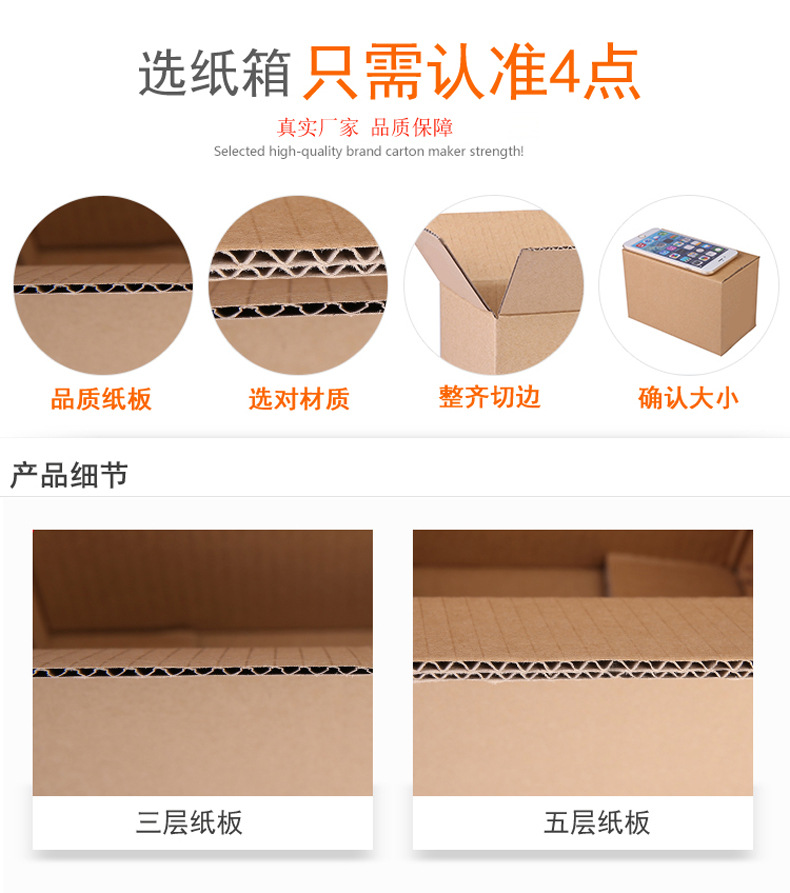 选纸箱 只需认准4点

真实厂家 品质保障

Selected high-quality brand carton maker strength!

品质纸板

选对材质

整齐切边

确认大小

产品细节

三层纸板

五层纸板