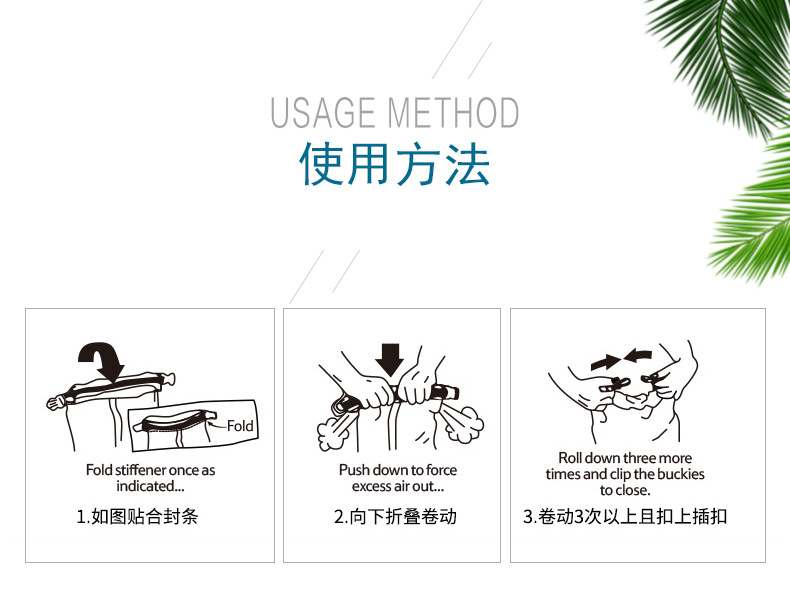 USAGE METHOD
使用方法

Fold

Fold stiffener once as indicated...

1.如图贴合封条

Push down to force excess air out...

2.向下折叠卷动

Roll down three more times and clip the buckies to close.

3.卷动3次以上且扣上插扣