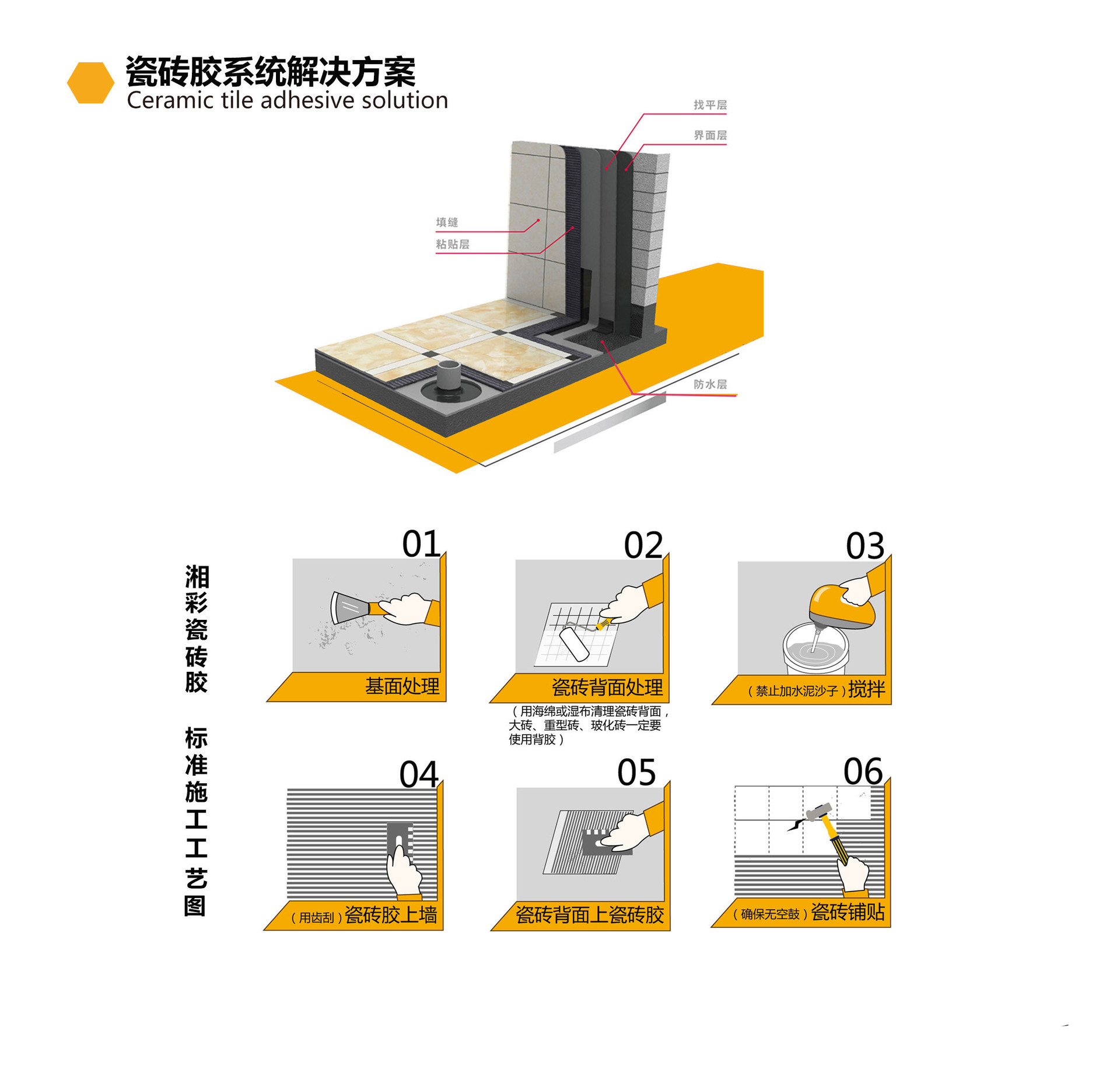 瓷砖胶系统解决方案
Ceramic tile adhesive solution

找平层
界面层
填缝
粘贴层
防水层

湘彩瓷砖胶 标准施工工艺图

01
基面处理

02
瓷砖背面处理
（用海绵或湿布清理瓷砖背面，大砖、重型砖、玻化砖一定要使用背胶）

03
（禁止加水泥沙子）搅拌

04
（用齿刮）瓷砖胶上墙

05
瓷砖背面上瓷砖胶

06
（确保无空鼓）瓷砖铺贴