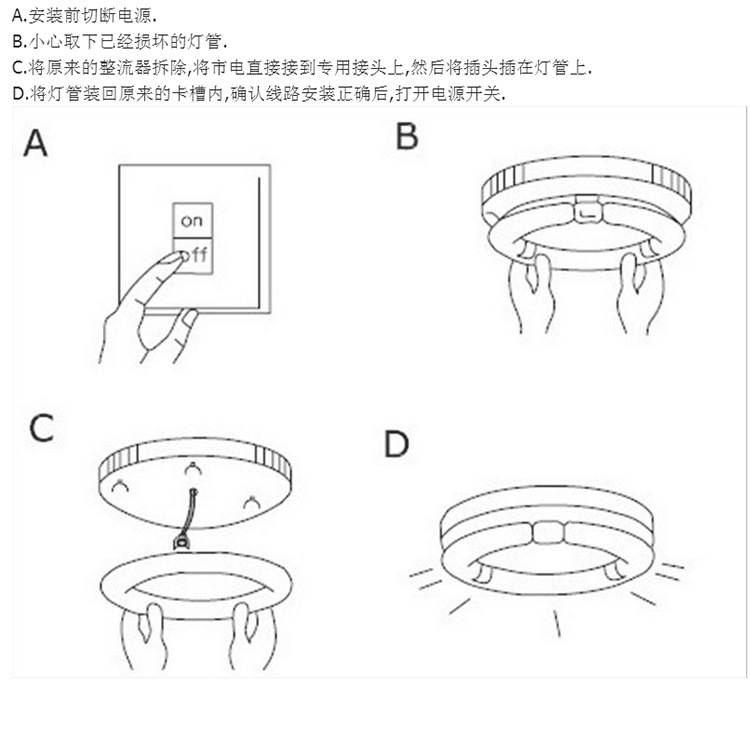 A.安装前切断电源.
B.小心取下已经损坏的灯管.
C.将原来的整流器拆除,将市电直接接到专用接头上,然后将插头插在灯管上.
D.将灯管装回原来的卡槽内,确认线路安装正确后,打开电源开关.

A

on
off

B

C

D