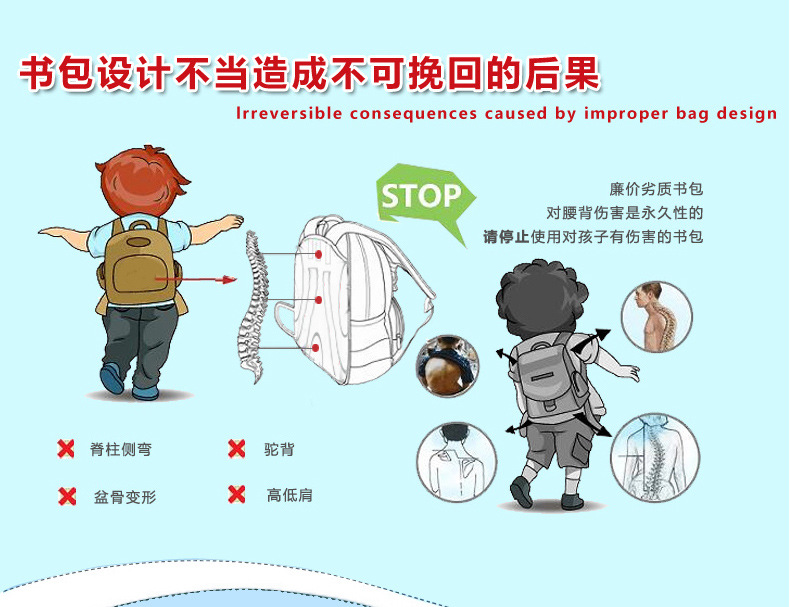 书包设计不当造成不可挽回的后果

Irreversible consequences caused by improper bag design

STOP

廉价劣质书包
对腰背伤害是永久性的
请停止使用对孩子有伤害的书包

脊柱侧弯

驼背

盆骨变形

高低肩