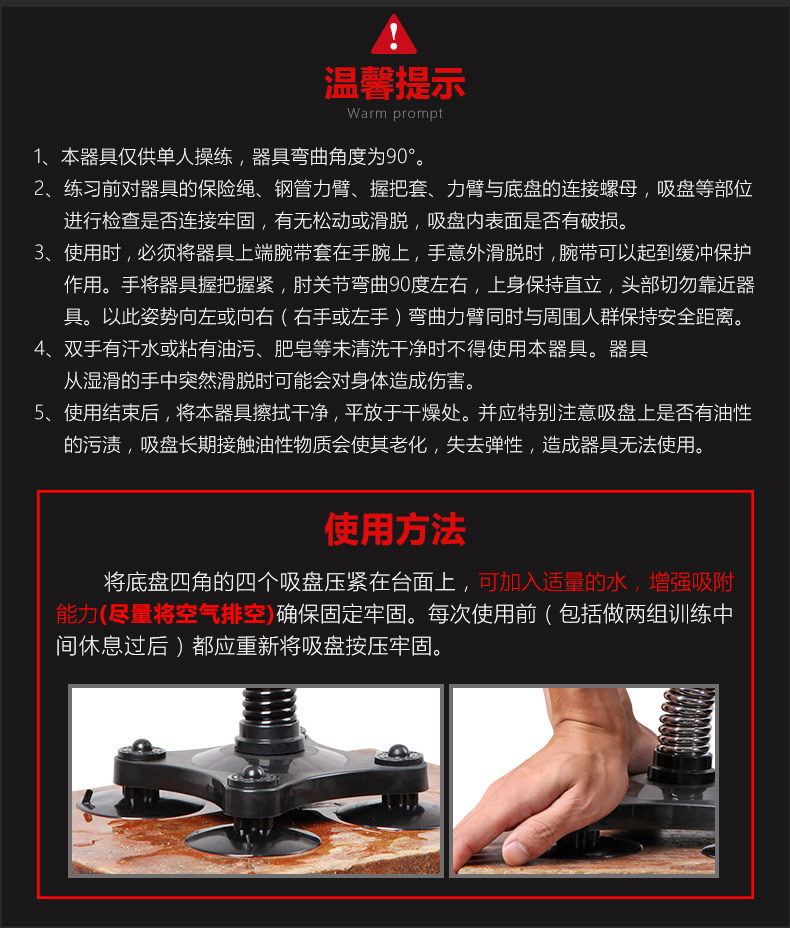 温馨提示
Warm prompt

1、本器具仅供单人操练，器具弯曲角度为90°。
2、练习前对器具的保险绳、钢管力臂、握把套、力臂与底盘的连接螺母，吸盘等部位进行检查是否连接牢固，有无松动或滑脱，吸盘内表面是否有破损。
3、使用时，必须将器具上端腕带套在手腕上，手意外滑脱时，腕带可以起到缓冲保护作用。手将器具握把握紧，肘关节弯曲90度左右，上身保持直立，头部切勿靠近器具。以此姿势向左或向右（右手或左手）弯曲力臂同时与周围人群保持安全距离。
4、双手有汗水或粘有油污、肥皂等未清洗干净时不得使用本器具。器具从湿滑的手中突然滑脱时可能会对身体造成伤害。
5、使用结束后，将本器具擦拭干净，平放于干燥处。并应特别注意吸盘上是否有油性的污渍，吸盘长期接触油性物质会使其老化，失去弹性，造成器具无法使用。

使用方法

将底盘四角的四个吸盘压紧在台面上，可加入适量的水，增强吸附能力(尽量将空气排空)确保固定牢固。每次使用前（包括做两组训练中间休息过后）都应重新将吸盘按压牢固。