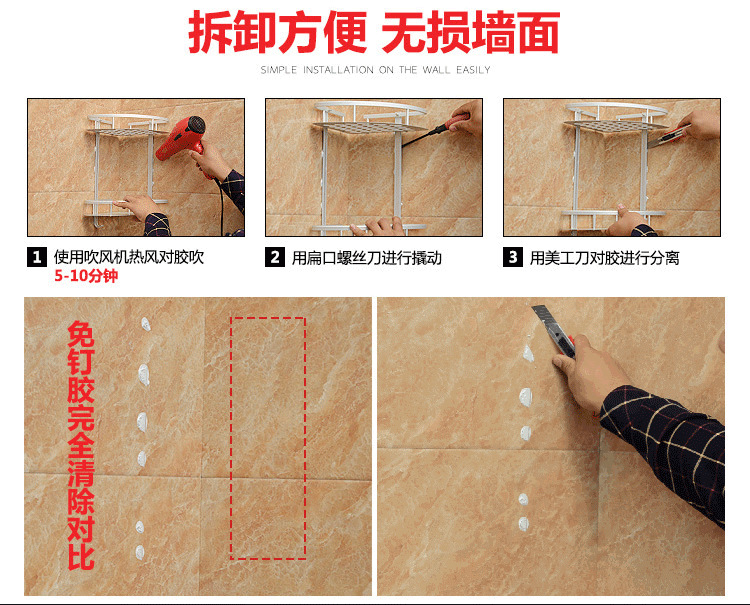 拆卸方便 无损墙面

SIMPLE INSTALLATION ON THE WALL EASILY

1 使用吹风机热风对胶吹 5-10分钟

2 用扁口螺丝刀进行撬动

3 用美工刀对胶进行分离

免钉胶完全清除对比