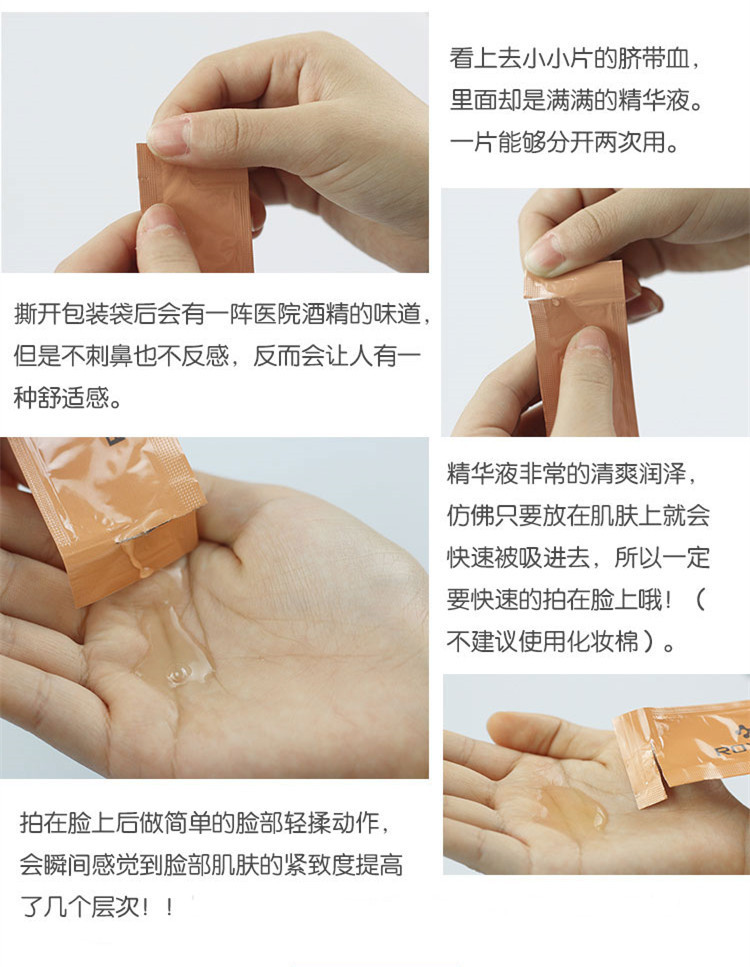 看上去小小片的脐带血，里面却是满满的精华液。一片能够分开两次用。

撕开包装袋后会有一阵医院酒精的味道，但是不刺鼻也不反感，反而会让人有一种舒适感。

精华液非常的清爽润泽，仿佛只要放在肌肤上就会快速被吸进去，所以一定要快速的拍在脸上哦！（不建议使用化妆棉）。

拍在脸上后做简单的脸部轻揉动作，会瞬间感觉到脸部肌肤的紧致度提高了几个层次！！