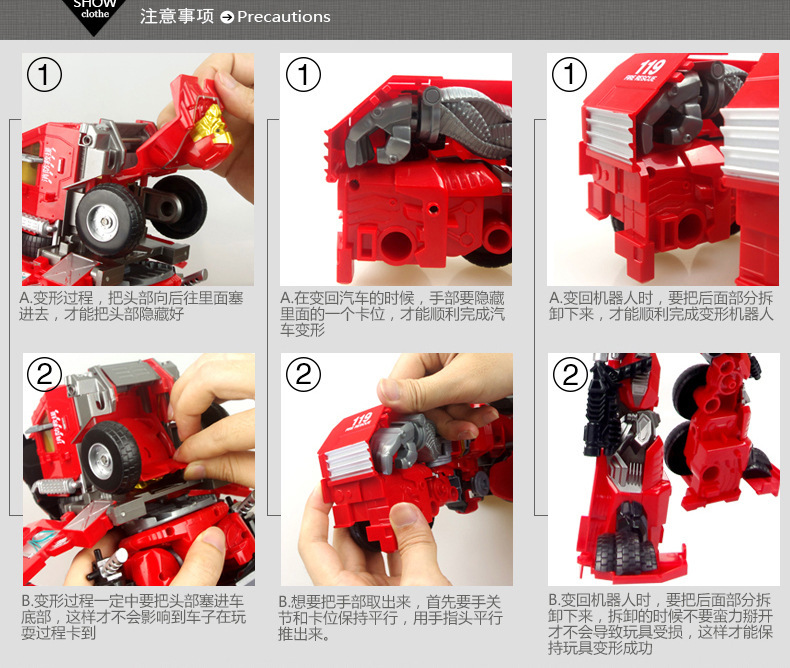 SHOW clothe

注意事项 Precautions

①

A.变形过程，把头部向后往里面塞进去，才能把头部隐藏好

②

B.变形过程一定中要把头部塞进车底部，这样才不会影响到车子在玩耍过程卡到

①

A.在变回汽车的时候，手部要隐藏里面的一个卡位，才能顺利完成汽车变形

②

119 FIRE RESCUE

B.想要把手部取出来，首先要手关节和卡位保持平行，用手指头平行推出来。

①

119 FIRE RESCUE

A.变回机器人时，要把后面部分拆卸下来，才能顺利完成变形机器人

②

B.变回机器人时，要把后面部分拆卸下来，拆卸的时候不要蛮力掰开才不会导致玩具受损，这样才能保持玩具变形成功