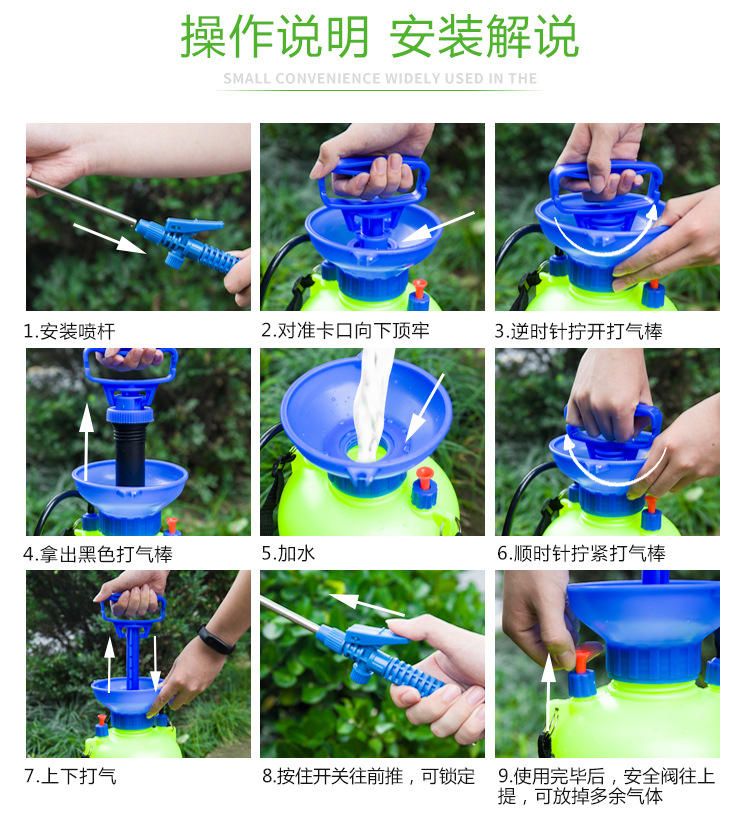 操作说明 安装解说

SMALL CONVENIENCE WIDELY USED IN THE

1.安装喷杆

2.对准卡口向下顶牢

3.逆时针拧开打气棒

4.拿出黑色打气棒

5.加水

6.顺时针拧紧打气棒

7.上下打气

8.按住开关往前推，可锁定

9.使用完毕后，安全阀往上提，可放掉多余气体