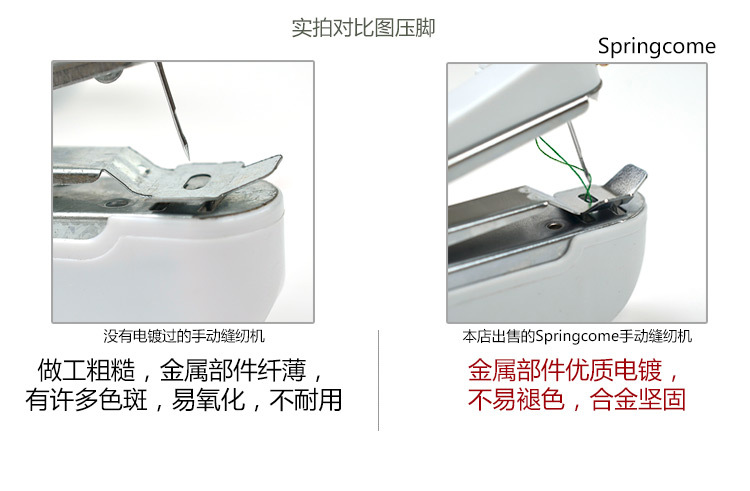 实拍对比图压脚

Springcome

没有电镀过的手动缝纫机

做工粗糙，金属部件纤薄，有许多色斑，易氧化，不耐用

本店出售的Springcome手动缝纫机

金属部件优质电镀，不易褪色，合金坚固