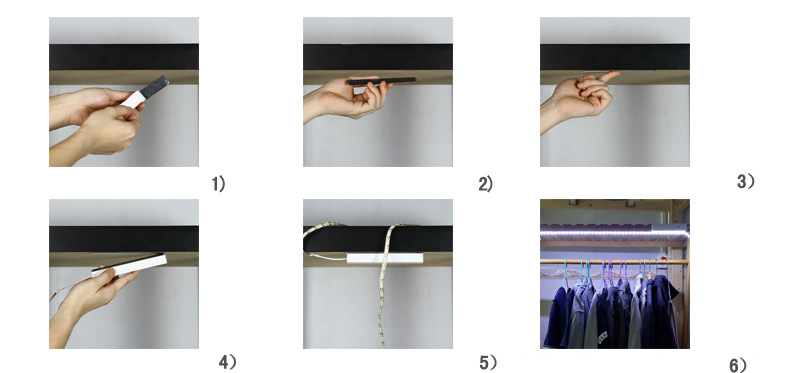 1)

2)

3)

4)

5)

6)