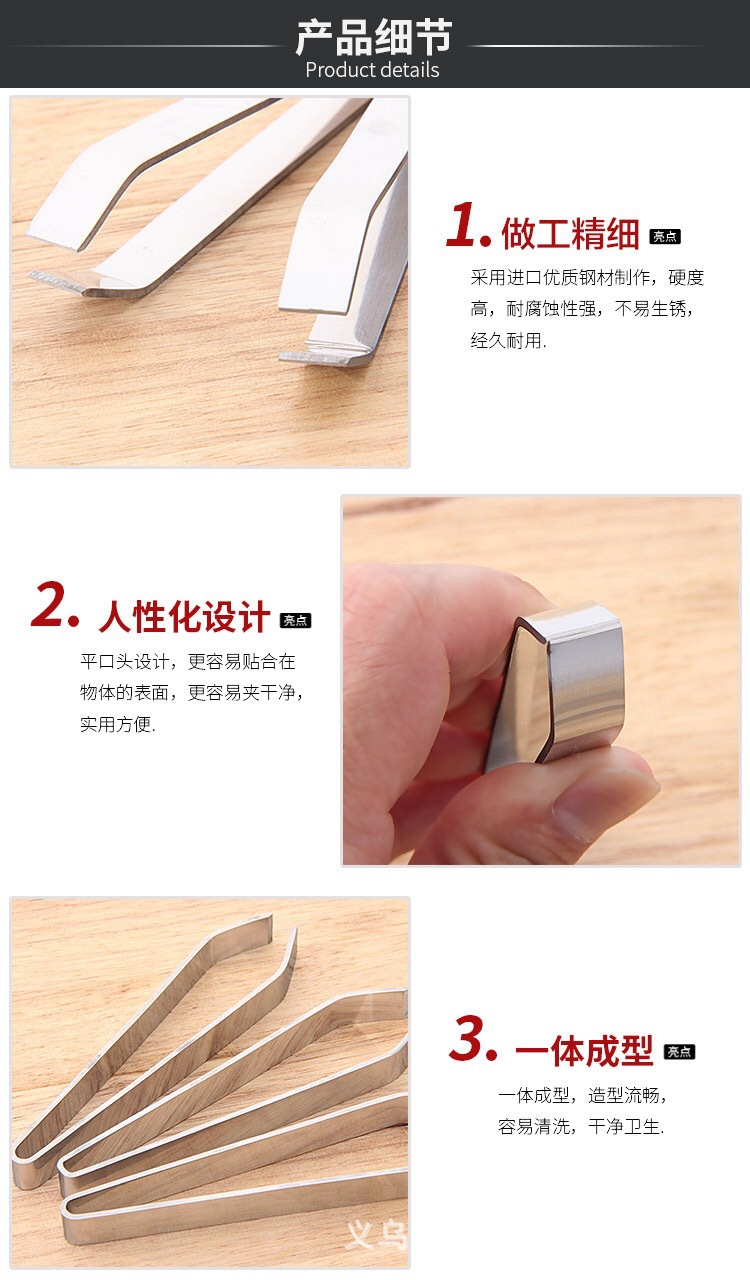 产品细节
Product details

1. 做工精细 亮点
采用进口优质钢材制作，硬度高，耐腐蚀性强，不易生锈，经久耐用.

2. 人性化设计 亮点
平口头设计，更容易贴合在物体的表面，更容易夹干净，实用方便.

3. 一体成型 亮点
一体成型，造型流畅，容易清洗，干净卫生.

义乌