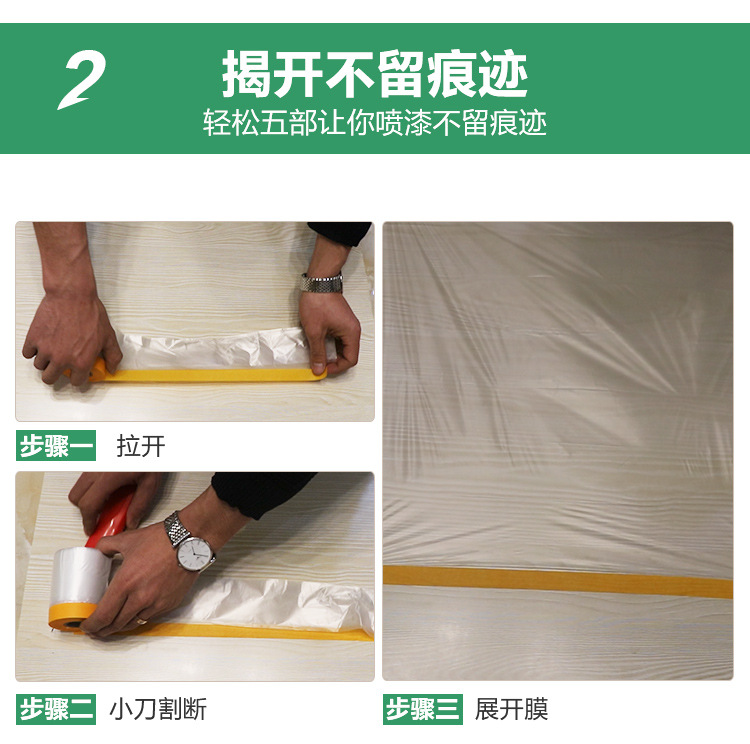 2

揭开不留痕迹

轻松五部让你喷漆不留痕迹

步骤一 拉开

步骤二 小刀割断

步骤三 展开膜