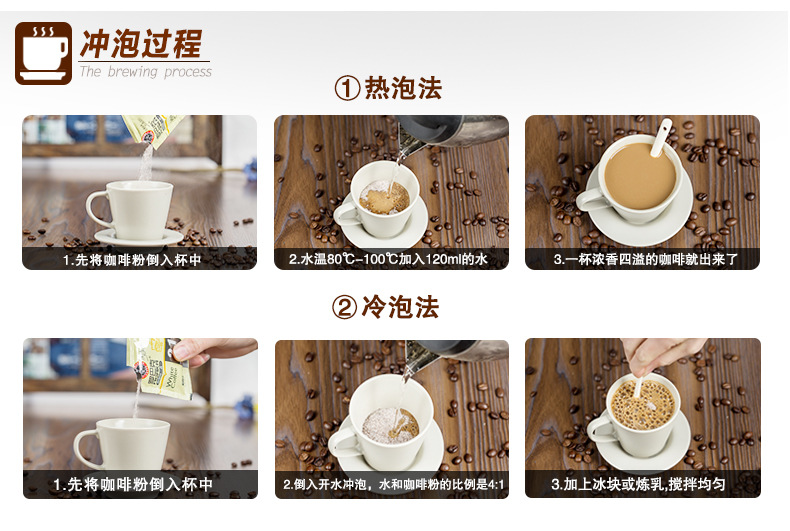 冲泡过程
The brewing process

①热泡法

1.先将咖啡粉倒入杯中

2.水温80℃-100℃加入120ml的水

3.一杯浓香四溢的咖啡就出来了

②冷泡法

1.先将咖啡粉倒入杯中

2.倒入开水冲泡，水和咖啡粉的比例是4:1

3.加上冰块或炼乳,搅拌均匀