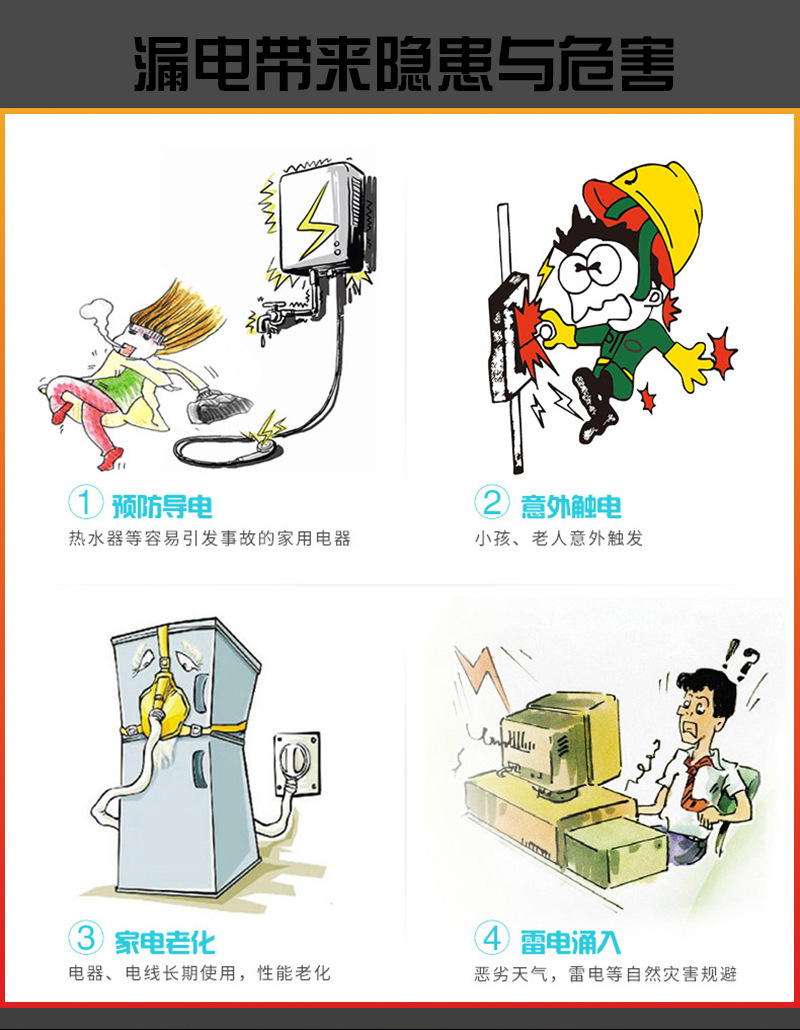 漏电带来隐患与危害

① 预防导电
热水器等容易引发事故的家用电器

② 意外触电
小孩、老人意外触发

③ 家电老化
电器、电线长期使用，性能老化

④ 雷电涌入
恶劣天气，雷电等自然灾害规避