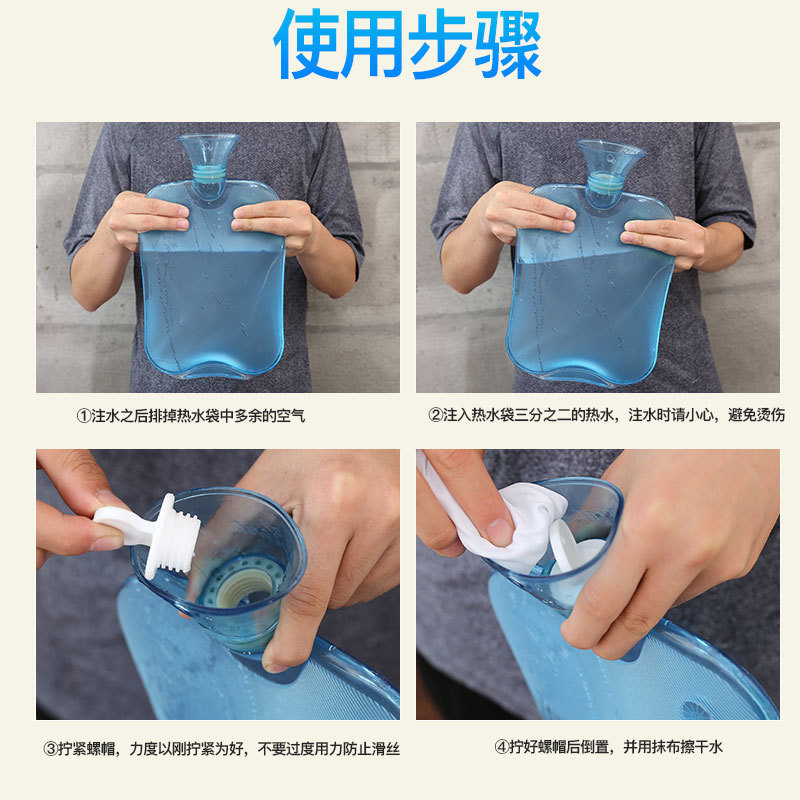 使用步骤

①注水之后排掉热水袋中多余的空气

②注入热水袋三分之二的热水，注水时请小心，避免烫伤

③拧紧螺帽，力度以刚拧紧为好，不要过度用力防止滑丝

④拧好螺帽后倒置，并用抹布擦干水