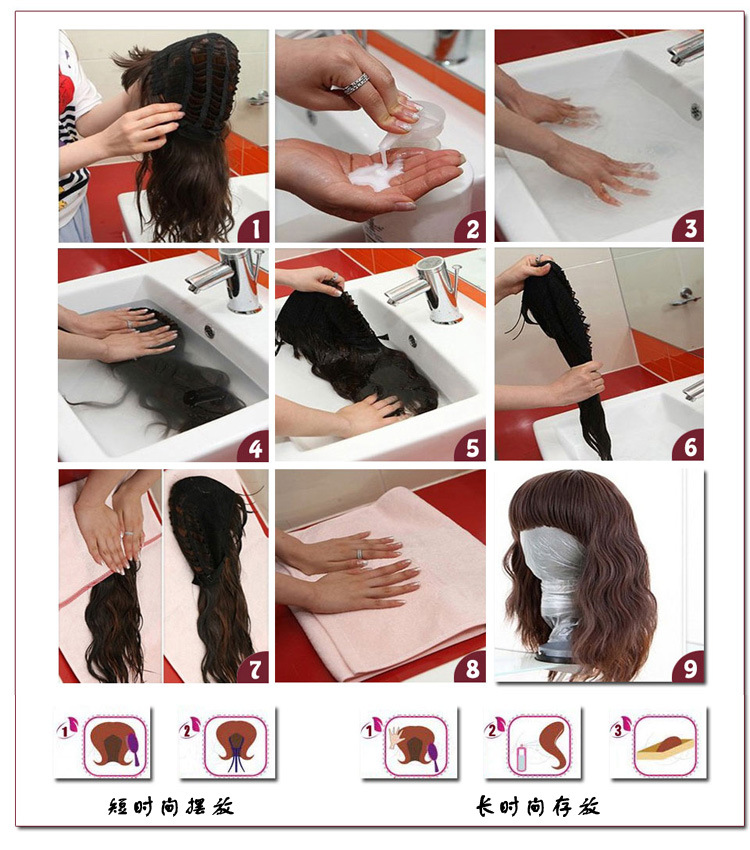 1

2

3

4

5

6

7

8

9

1

2

短时间摆放

1

2

3

长时间存放