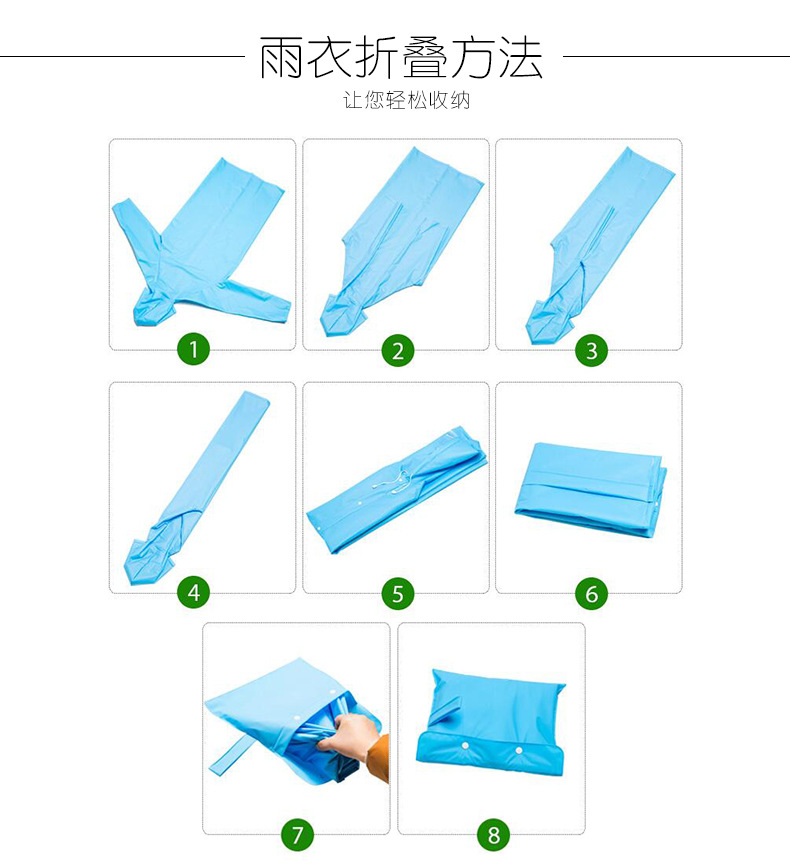 雨衣折叠方法
让您轻松收纳

1
2
3
4
5
6
7
8