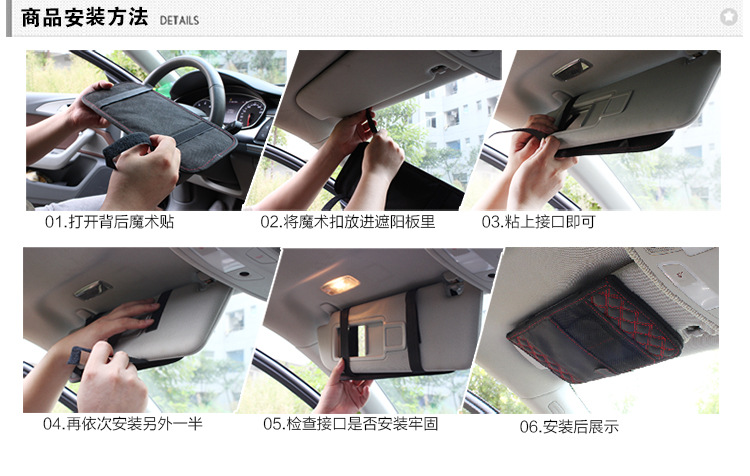 商品安装方法 DETAILS

01.打开背后魔术贴

02.将魔术扣放进遮阳板里

03.粘上接口即可

04.再依次安装另外一半

05.检查接口是否安装牢固

06.安装后展示