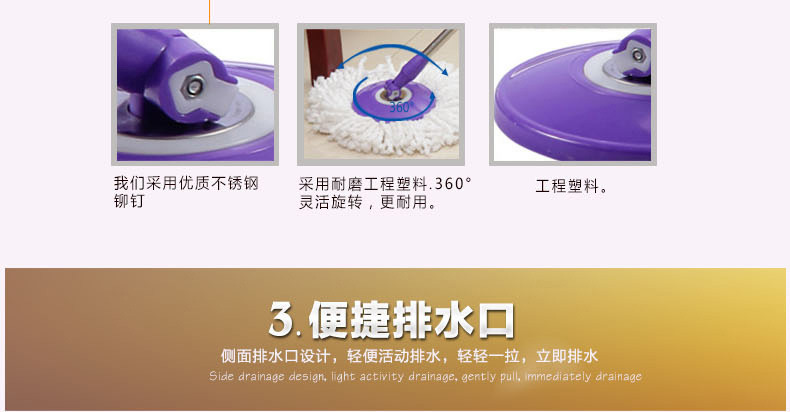 360°

我们采用优质不锈钢铆钉

采用耐磨工程塑料.360°灵活旋转，更耐用。

工程塑料。

3.便捷排水口

侧面排水口设计，轻便活动排水，轻轻一拉，立即排水

Side drainage design, light activity drainage, gently pull, immediately drainage