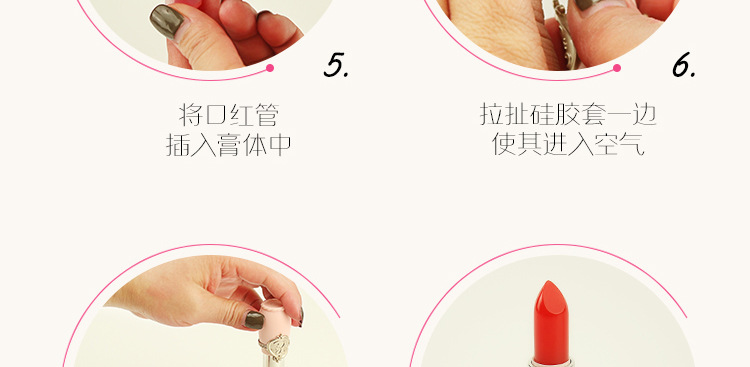 5.

将口红管
插入膏体中

6.

拉扯硅胶套一边
使其进入空气