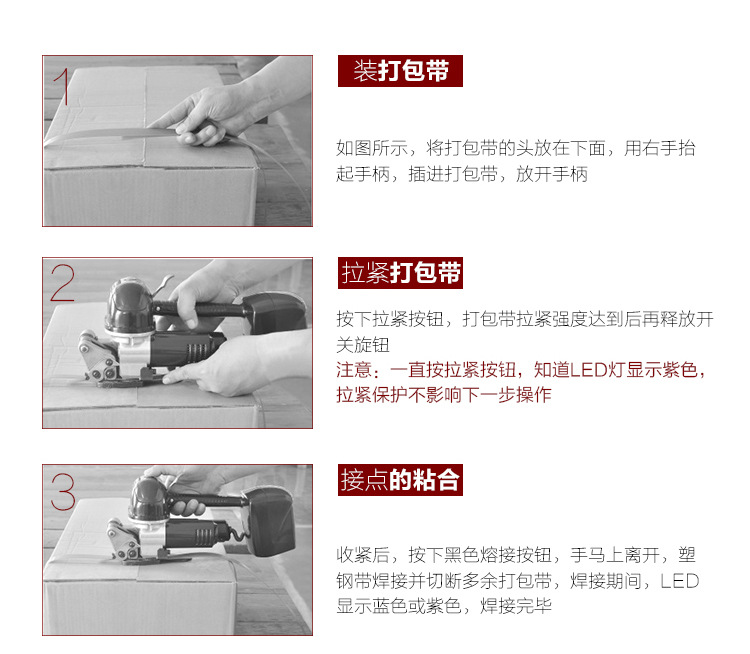 1

装打包带

如图所示，将打包带的头放在下面，用右手抬起手柄，插进打包带，放开手柄

2

拉紧打包带

按下拉紧按钮，打包带拉紧强度达到后再释放开关旋钮
注意：一直按拉紧按钮，知道LED灯显示紫色，拉紧保护不影响下一步操作

3

接点的粘合

收紧后，按下黑色熔接按钮，手马上离开，塑钢带焊接并切断多余打包带，焊接期间，LED显示蓝色或紫色，焊接完毕