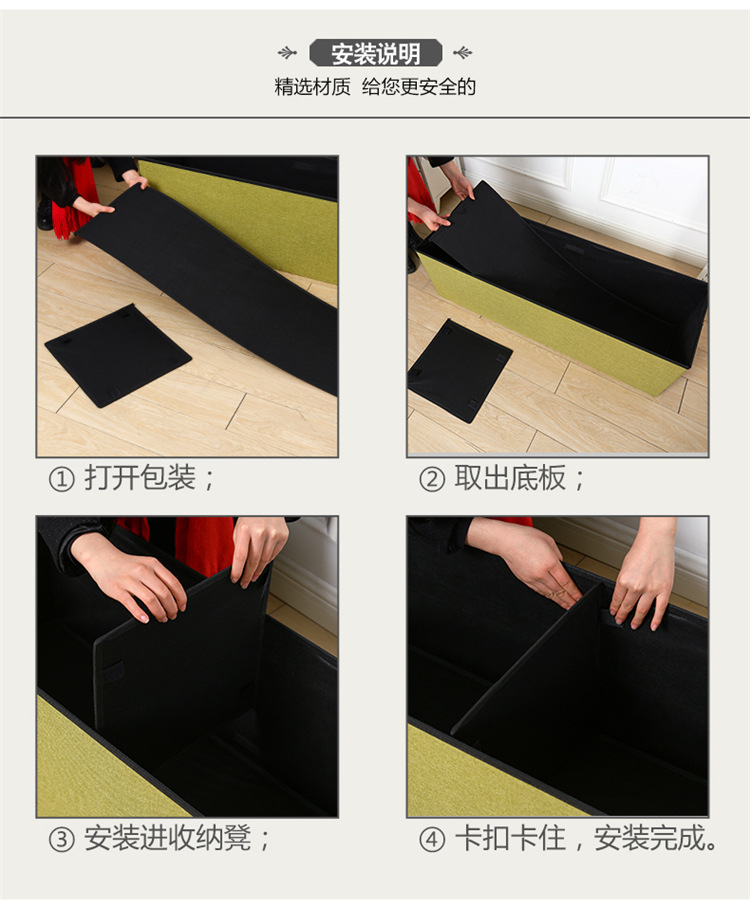 安装说明
精选材质 给您更安全的

① 打开包装；

② 取出底板；

③ 安装进收纳凳；

④ 卡扣卡住，安装完成。