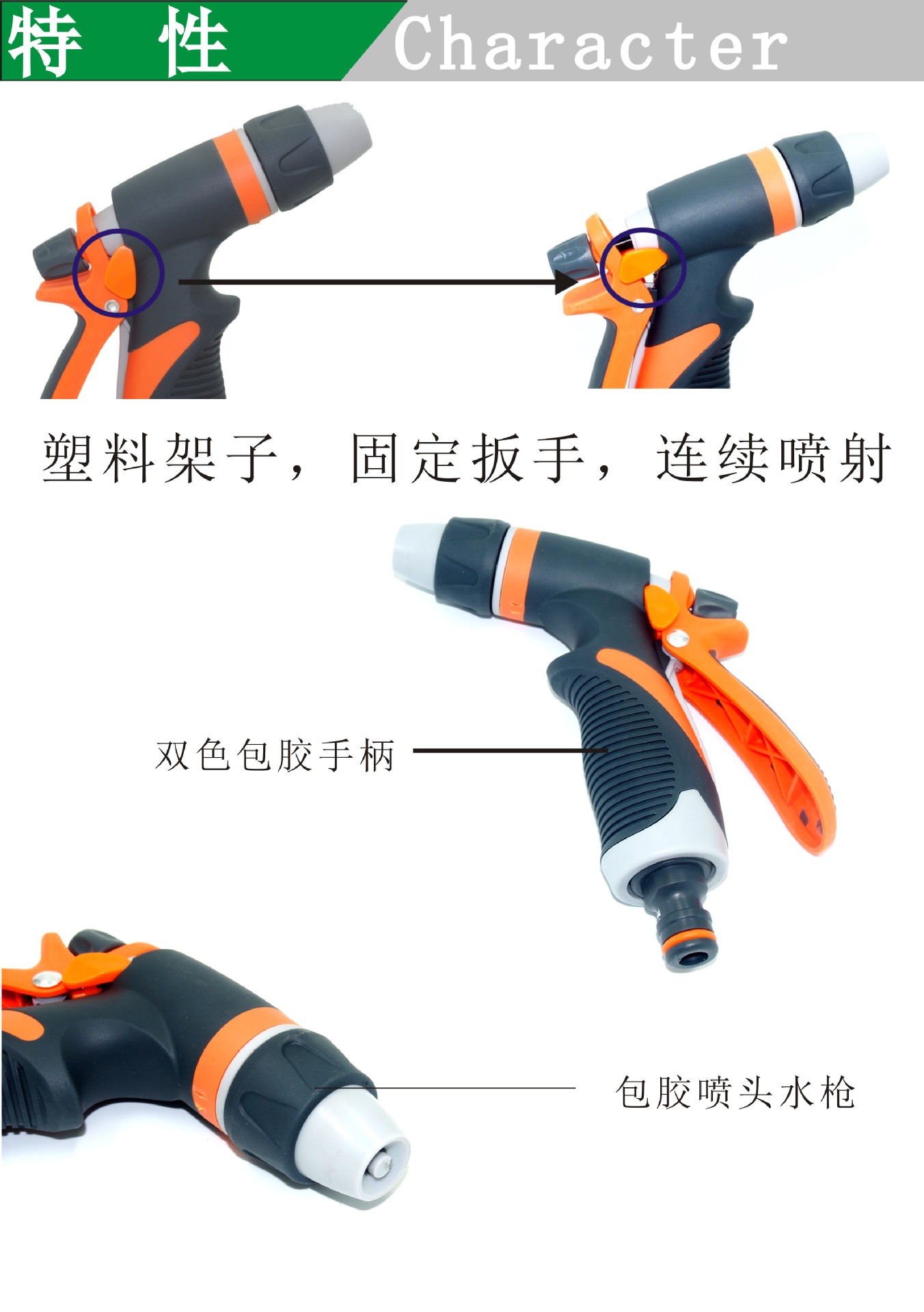 特 性 Character

塑料架子，固定扳手，连续喷射

双色包胶手柄

包胶喷头水枪