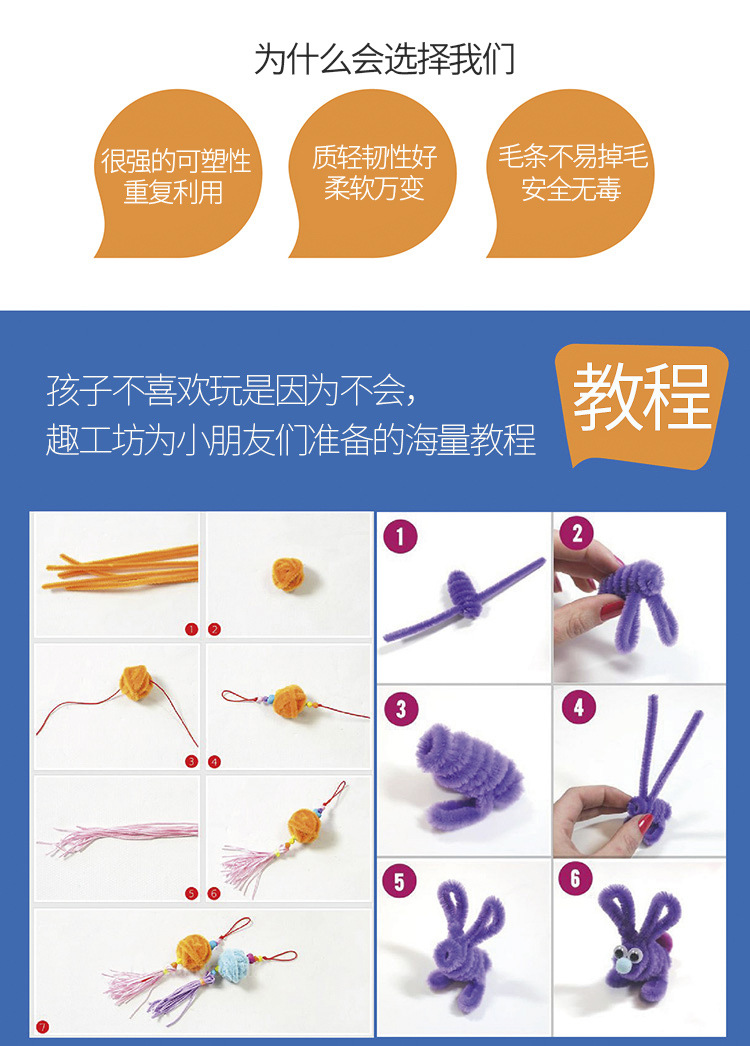 为什么会选择我们

很强的可塑性
重复利用

质轻韧性好
柔软万变

毛条不易掉毛
安全无毒

孩子不喜欢玩是因为不会，
趣工坊为小朋友们准备的海量教程

教程

1
2
3
4
5
6
7

1
2
3
4
5
6