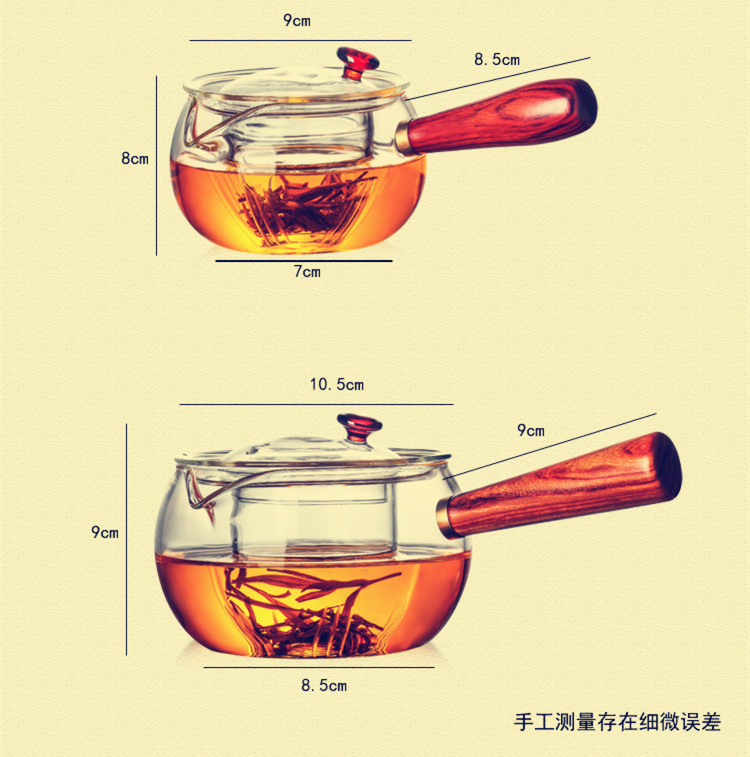 9cm
8.5cm
8cm
7cm

10.5cm
9cm
9cm
8.5cm

手工测量存在细微误差