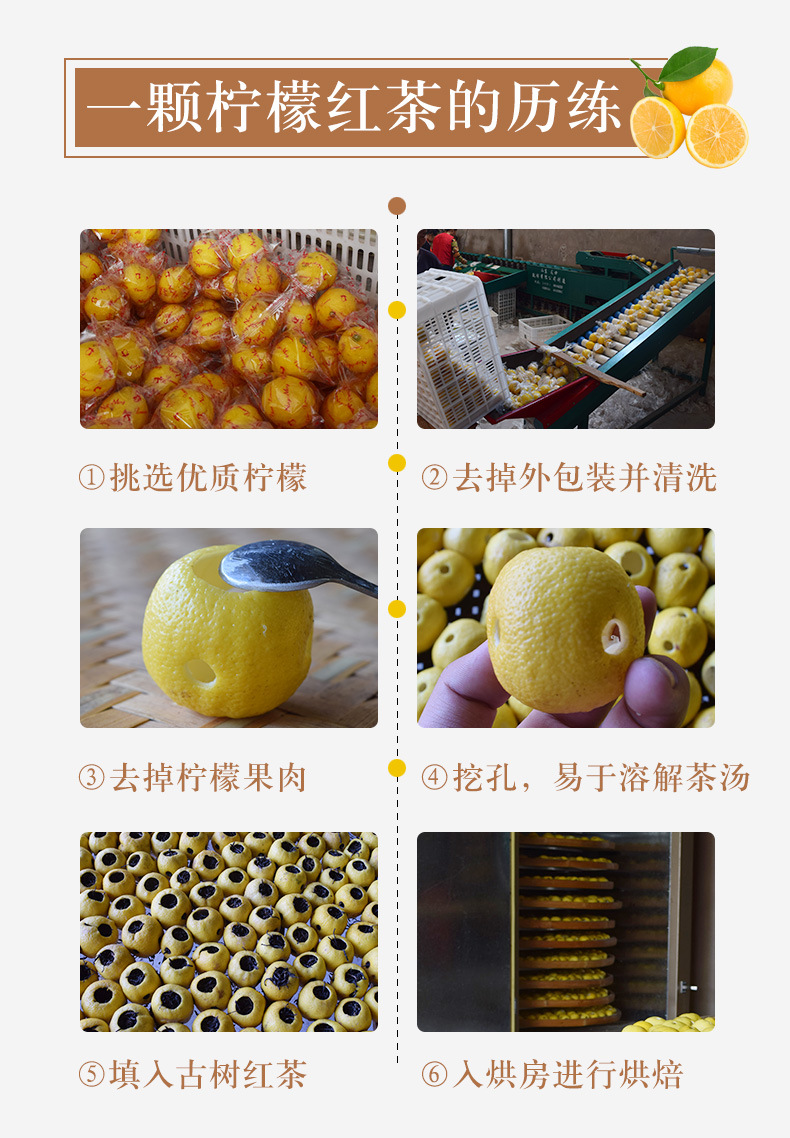 一颗柠檬红茶的历练

①挑选优质柠檬

②去掉外包装并清洗

③去掉柠檬果肉

④挖孔，易于溶解茶汤

⑤填入古树红茶

⑥入烘房进行烘焙