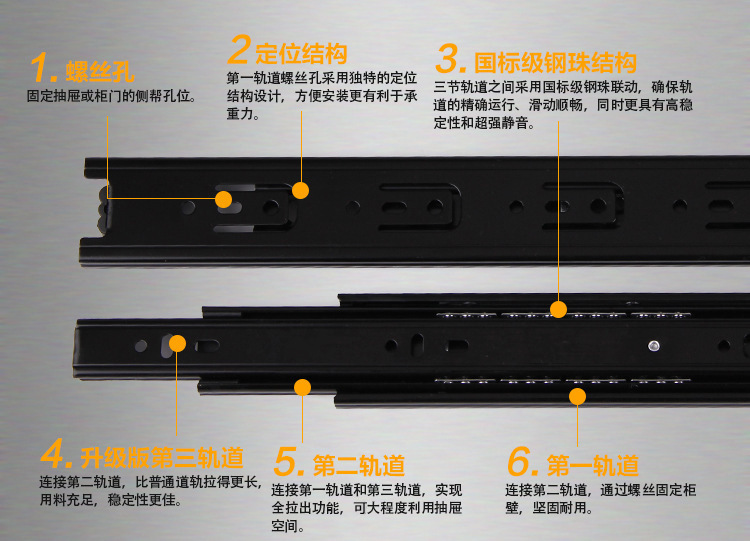 1. 螺丝孔
固定抽屉或柜门的侧帮孔位。

2 定位结构
第一轨道螺丝孔采用独特的定位结构设计，方便安装更有利于承重力。

3. 国标级钢珠结构
三节轨道之间采用国标级钢珠联动，确保轨道的精确运行、滑动顺畅，同时更具有高稳定性和超强静音。

4. 升级版第三轨道
连接第二轨道，比普通道轨拉得更长，用料充足，稳定性更佳。

5. 第二轨道
连接第一轨道和第三轨道，实现全拉出功能，可大程度利用抽屉空间。

6. 第一轨道
连接第二轨道，通过螺丝固定柜壁，坚固耐用。