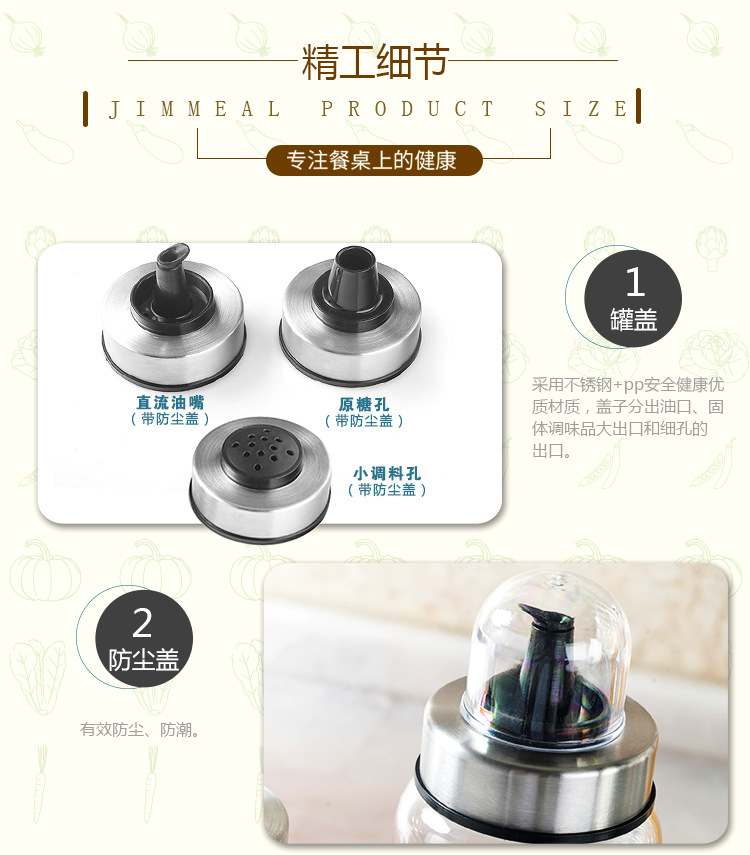 精工细节

JIMMEAL PRODUCT SIZE

专注餐桌上的健康

直流油嘴
（带防尘盖）

原糖孔
（带防尘盖）

小调料孔
（带防尘盖）

1
罐盖

采用不锈钢+pp安全健康优质材质，盖子分出油口、固体调味品大出口和细孔的出口。

2
防尘盖

有效防尘、防潮。