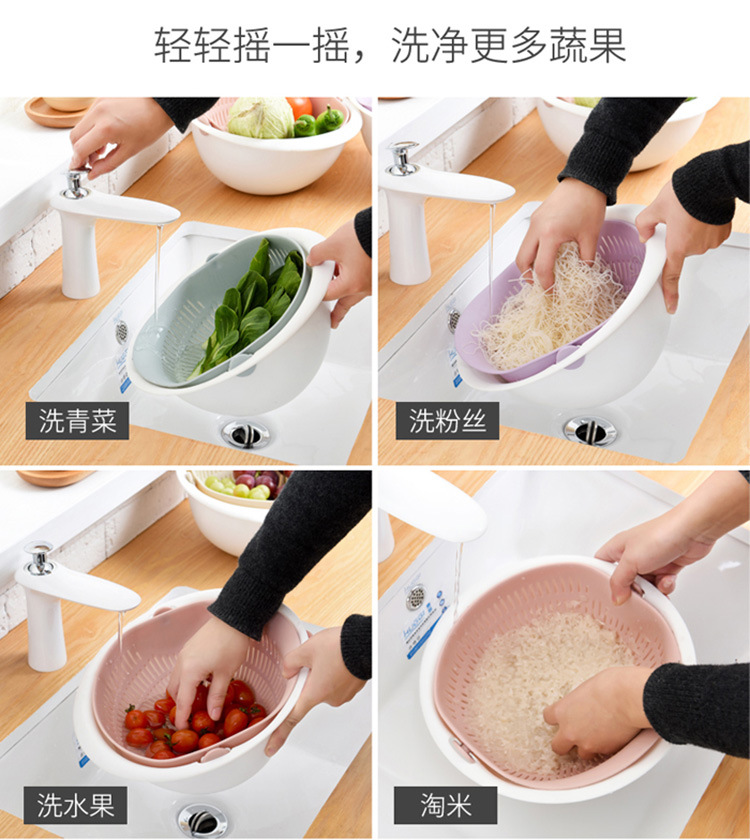 轻轻摇一摇，洗净更多蔬果

洗青菜

洗粉丝

洗水果

淘米