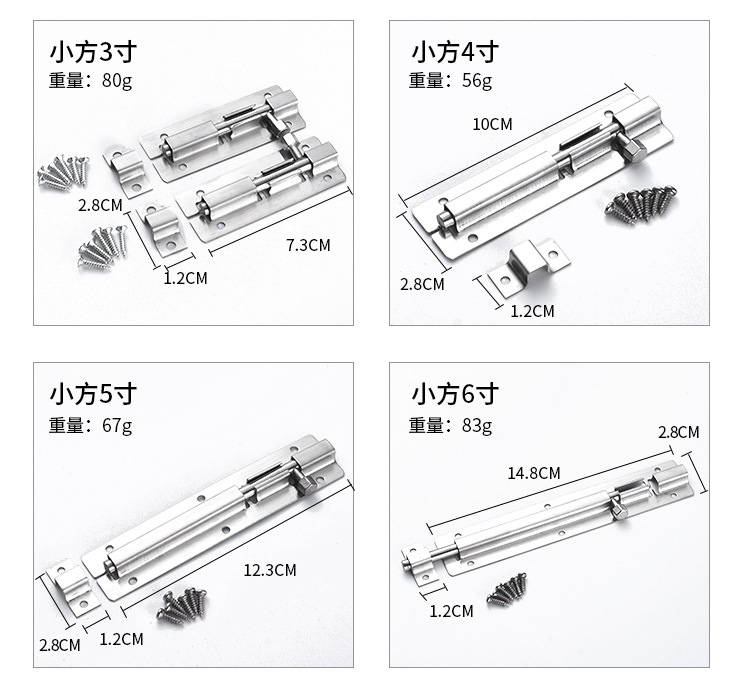 小方3寸
重量：80g

2.8CM
1.2CM
7.3CM

小方4寸
重量：56g

10CM
2.8CM
1.2CM

小方5寸
重量：67g

12.3CM
2.8CM
1.2CM

小方6寸
重量：83g

2.8CM
14.8CM
1.2CM