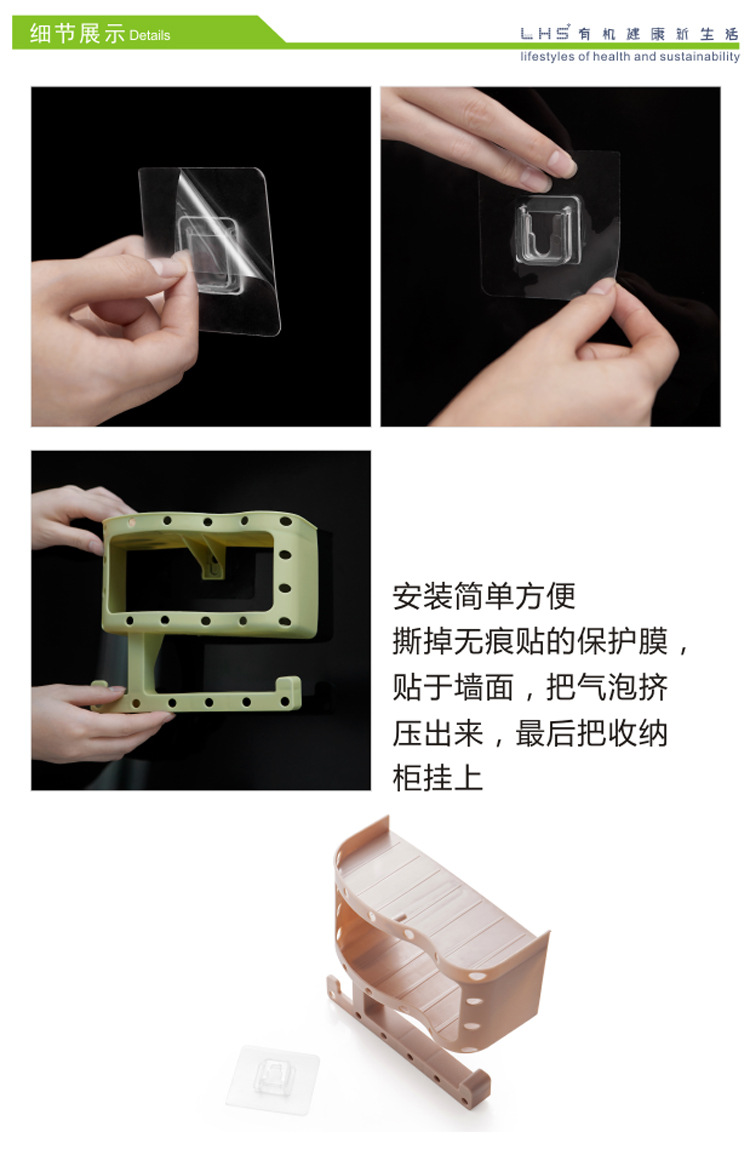 细节展示 Details

LHS 有机健康新生活
lifestyles of health and sustainability

安装简单方便
撕掉无痕贴的保护膜，贴于墙面，把气泡挤压出来，最后把收纳柜挂上