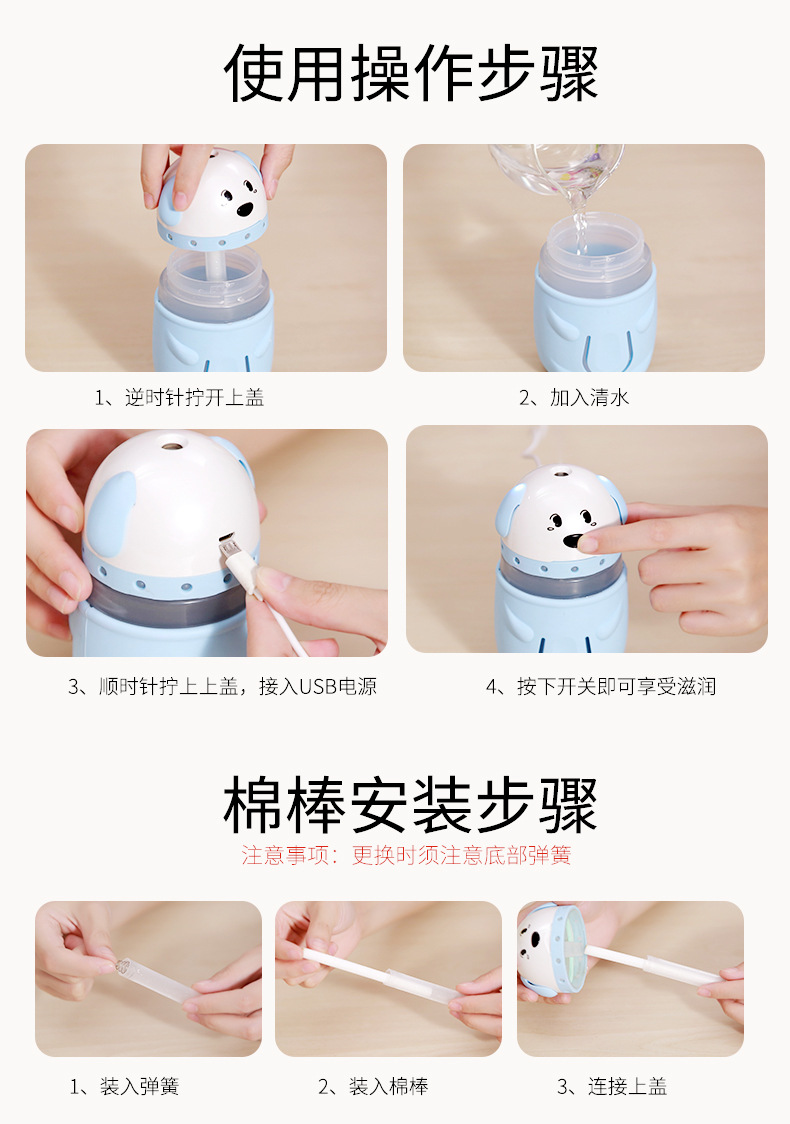 使用操作步骤

1、逆时针拧开上盖

2、加入清水

3、顺时针拧上上盖，接入USB电源

4、按下开关即可享受滋润

棉棒安装步骤

注意事项：更换时须注意底部弹簧

1、装入弹簧

2、装入棉棒

3、连接上盖