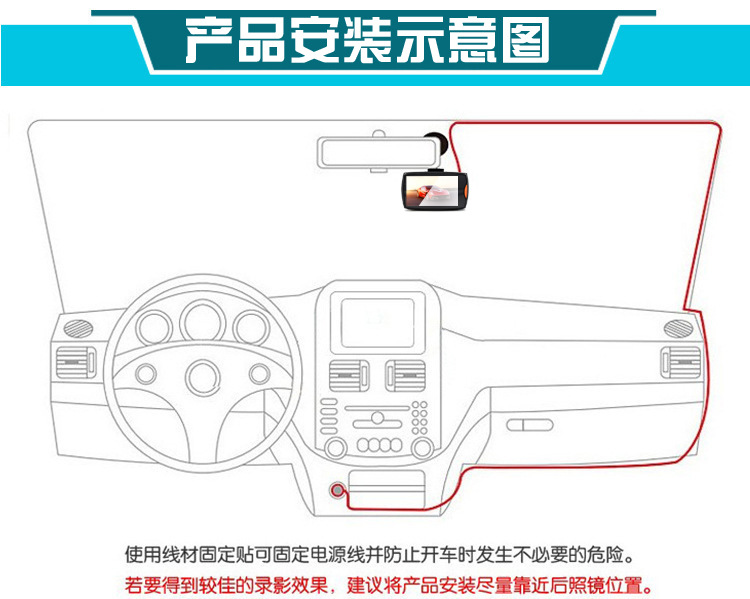 产品安装示意图

使用线材固定贴可固定电源线并防止开车时发生不必要的危险。
若要得到较佳的录影效果，建议将产品安装尽量靠近后照镜位置。