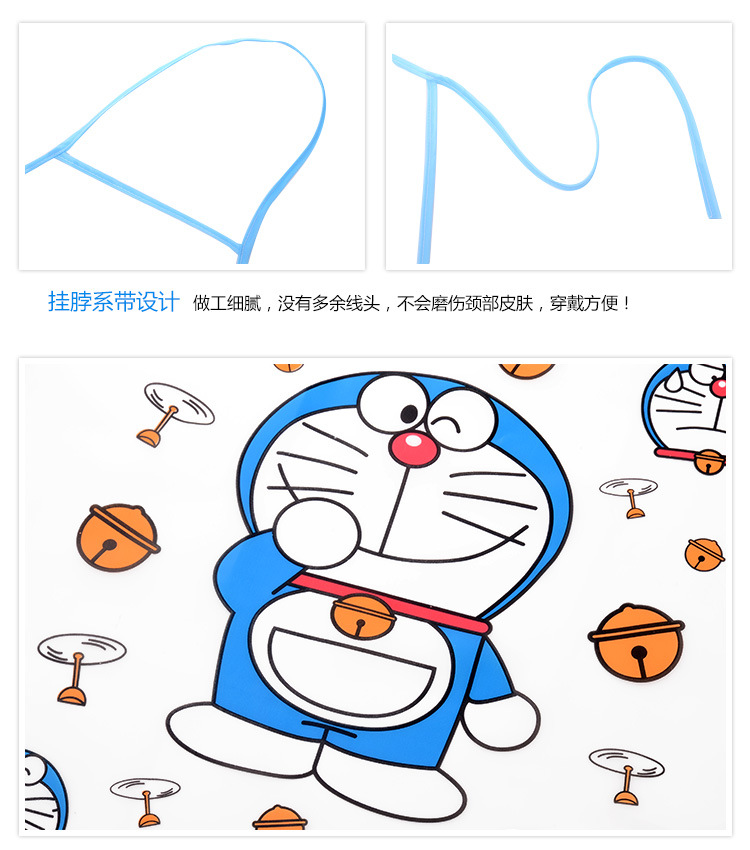 挂脖系带设计 做工细腻，没有多余线头，不会磨伤颈部皮肤，穿戴方便！