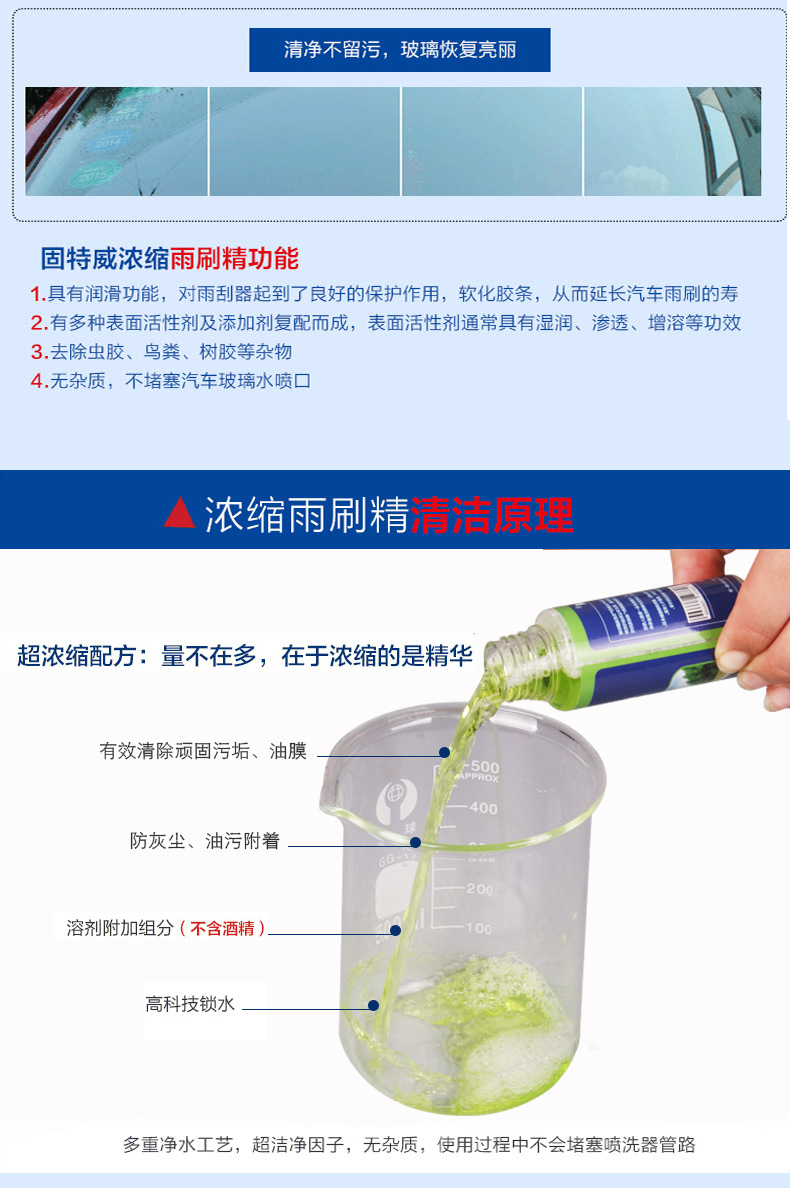 清净不留污，玻璃恢复亮丽

固特威浓缩雨刷精功能

1.具有润滑功能，对雨刮器起到了良好的保护作用，软化胶条，从而延长汽车雨刷的寿

2.有多种表面活性剂及添加剂复配而成，表面活性剂通常具有湿润、渗透、增溶等功效

3.去除虫胶、鸟粪、树胶等杂物

4.无杂质，不堵塞汽车玻璃水喷口

▲浓缩雨刷精清洁原理

超浓缩配方：量不在多，在于浓缩的是精华

有效清除顽固污垢、油膜

防灰尘、油污附着

溶剂附加组分（不含酒精）

高科技锁水

500
APPROX
400
200
100

多重净水工艺，超洁净因子，无杂质，使用过程中不会堵塞喷洗器管路