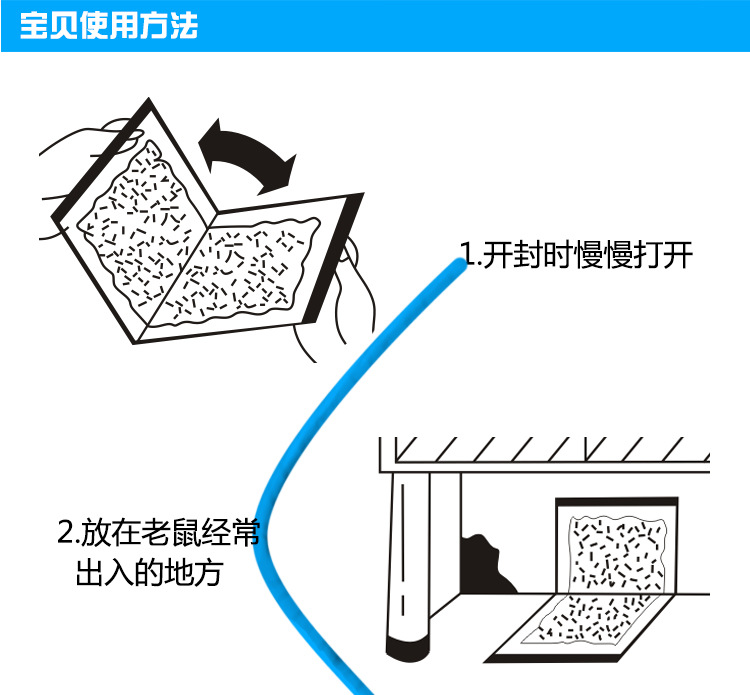 宝贝使用方法

1.开封时慢慢打开

2.放在老鼠经常出入的地方