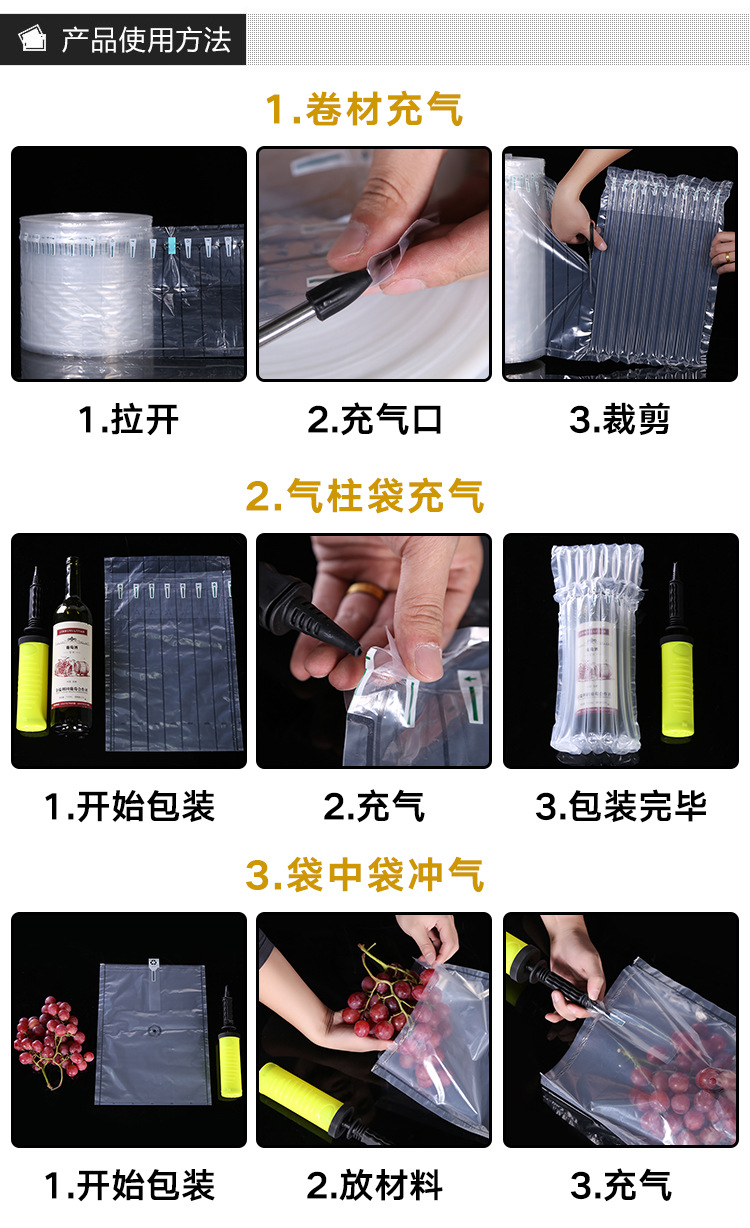 产品使用方法

1.卷材充气

1.拉开

2.充气口

3.裁剪

2.气柱袋充气

1.开始包装

2.充气

3.包装完毕

3.袋中袋冲气

1.开始包装

2.放材料

3.充气