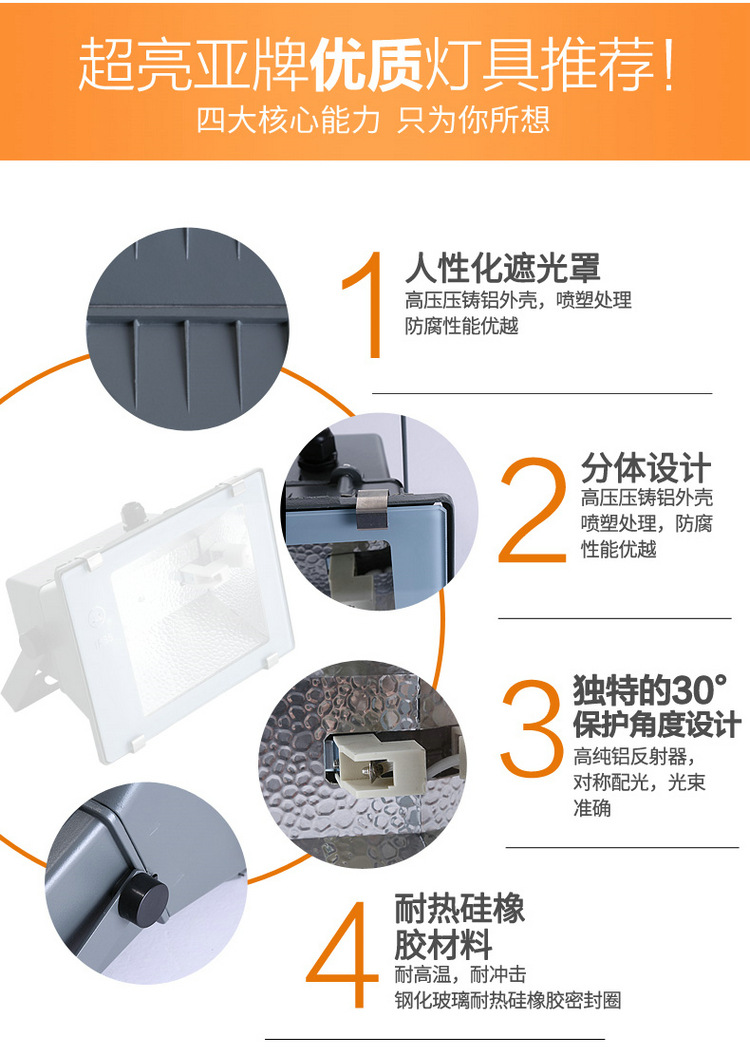 超亮亚牌优质灯具推荐!
四大核心能力 只为你所想

1
人性化遮光罩
高压压铸铝外壳，喷塑处理
防腐性能优越

2
分体设计
高压压铸铝外壳
喷塑处理，防腐
性能优越

3
独特的30°
保护角度设计
高纯铝反射器，
对称配光，光束
准确

4
耐热硅橡
胶材料
耐高温，耐冲击
钢化玻璃耐热硅橡胶密封圈