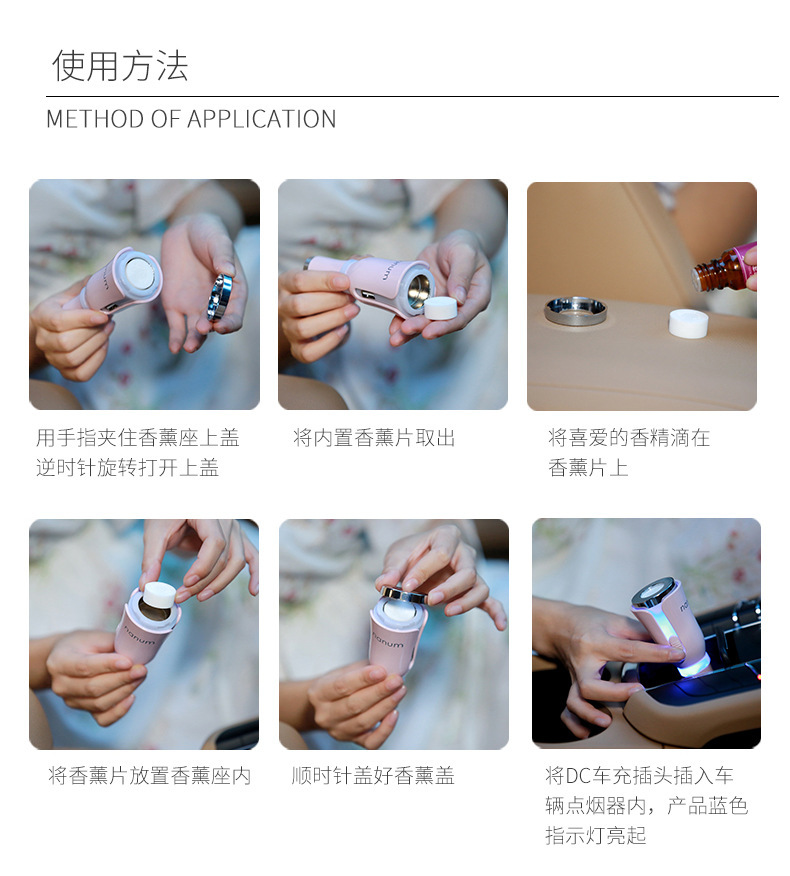 使用方法

METHOD OF APPLICATION

用手指夹住香薰座上盖逆时针旋转打开上盖

将内置香薰片取出

将喜爱的香精滴在香薰片上

nanum

将香薰片放置香薰座内

nanum

顺时针盖好香薰盖

将DC车充插头插入车辆点烟器内，产品蓝色指示灯亮起